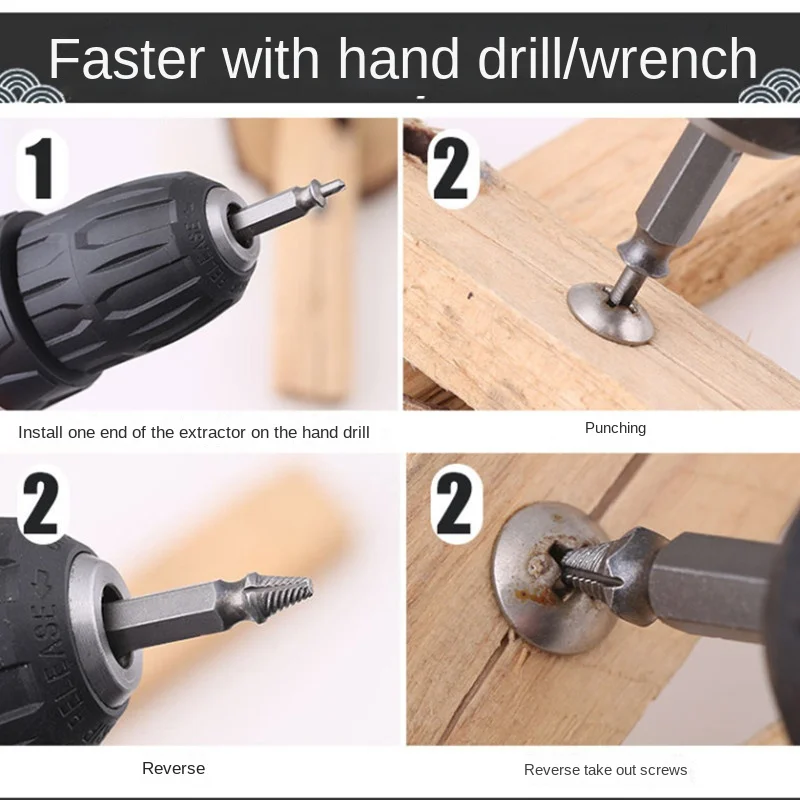 Faster with hand drill/wrench

1

RELEASE

Install one end of the extractor on the hand drill

2

Punching

2

RELEASE

Reverse

2

Reverse take out screws