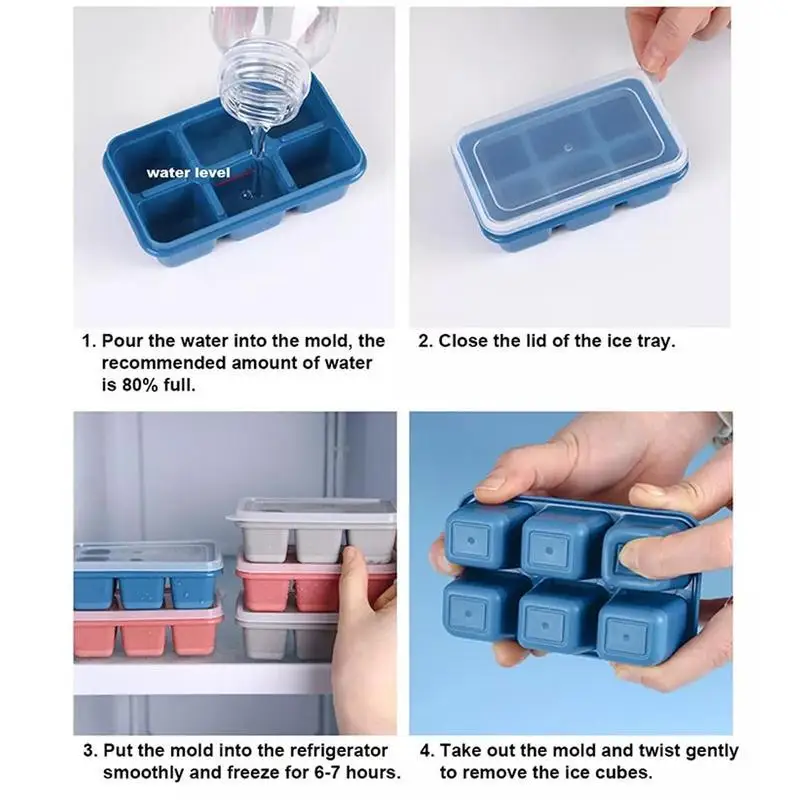 water level

1. Pour the water into the mold, the recommended amount of water is 80% full.

2. Close the lid of the ice tray.

3. Put the mold into the refrigerator smoothly and freeze for 6-7 hours.

4. Take out the mold and twist gently to remove the ice cubes.