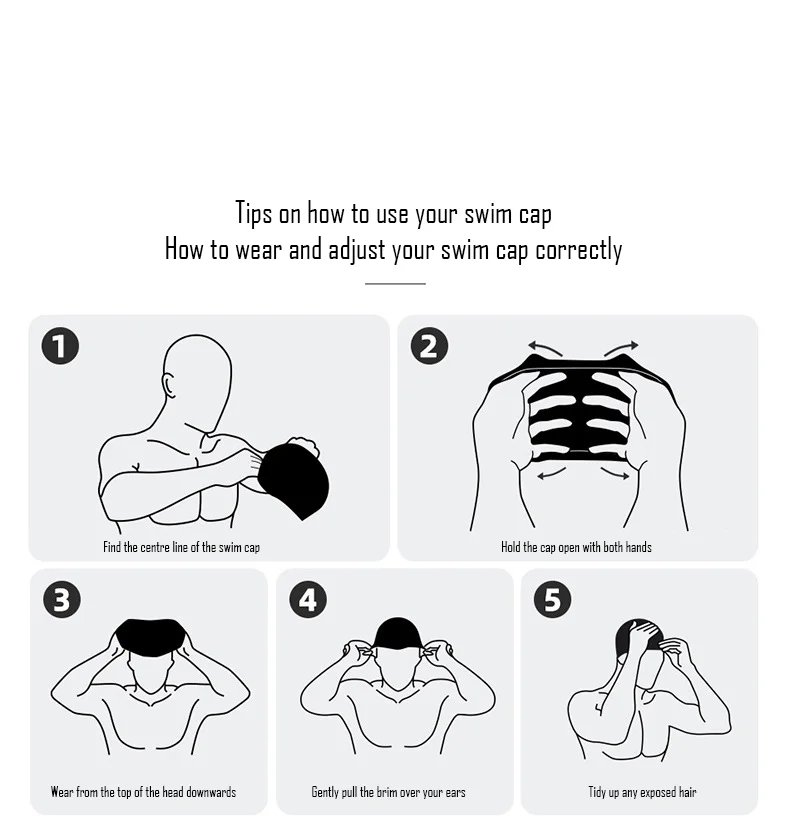 Tips on how to use your swim cap
How to wear and adjust your swim cap correctly

1
Find the centre line of the swim cap

2
Hold the cap open with both hands

3
Wear from the top of the head downwards

4
Gently pull the brim over your ears

5
Tidy up any exposed hair