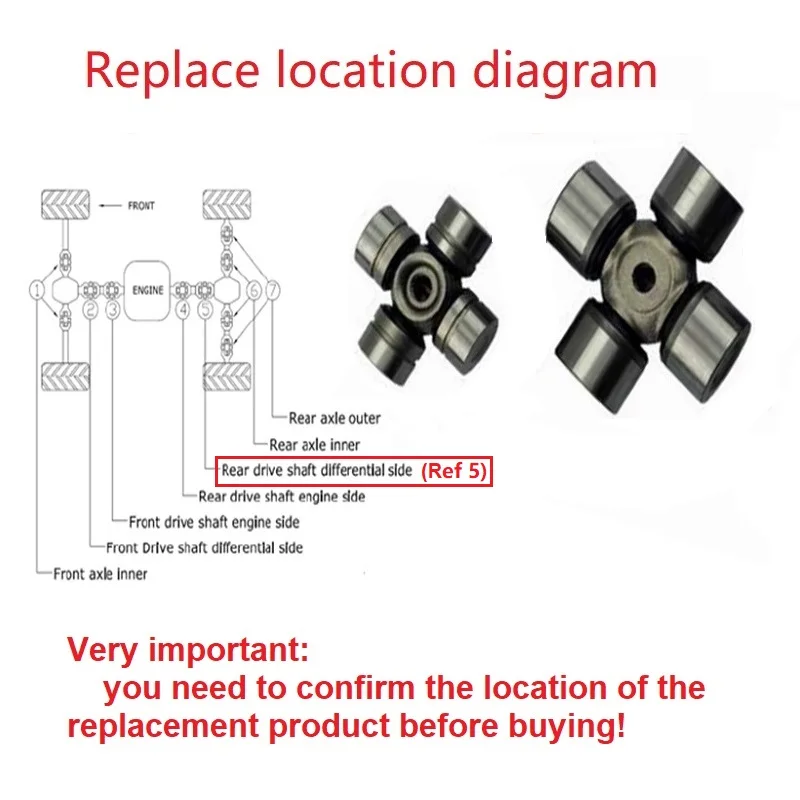 Replace location diagram

FRONT

ENGINE

1 2 3 4 5 6 7

Rear axle outer
Rear axle inner
Rear drive shaft differential side (Ref 5)
Rear drive shaft engine side
Front drive shaft engine side
Front Drive shaft differential side
Front axle inner

Very important:
you need to confirm the location of the replacement product before buying!