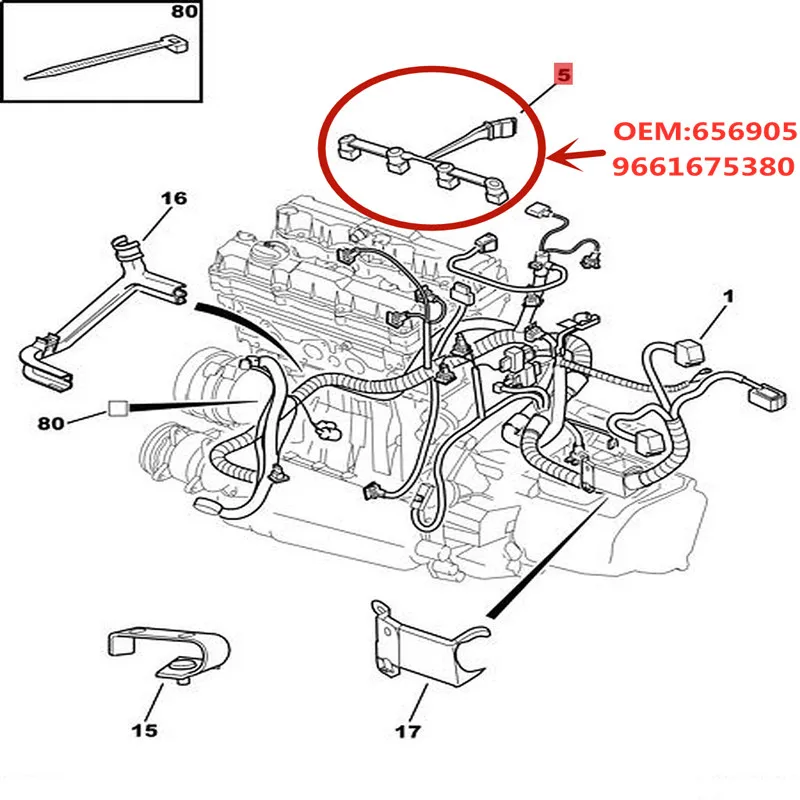 80

5

OEM:656905
9661675380

16

1

80

15

17