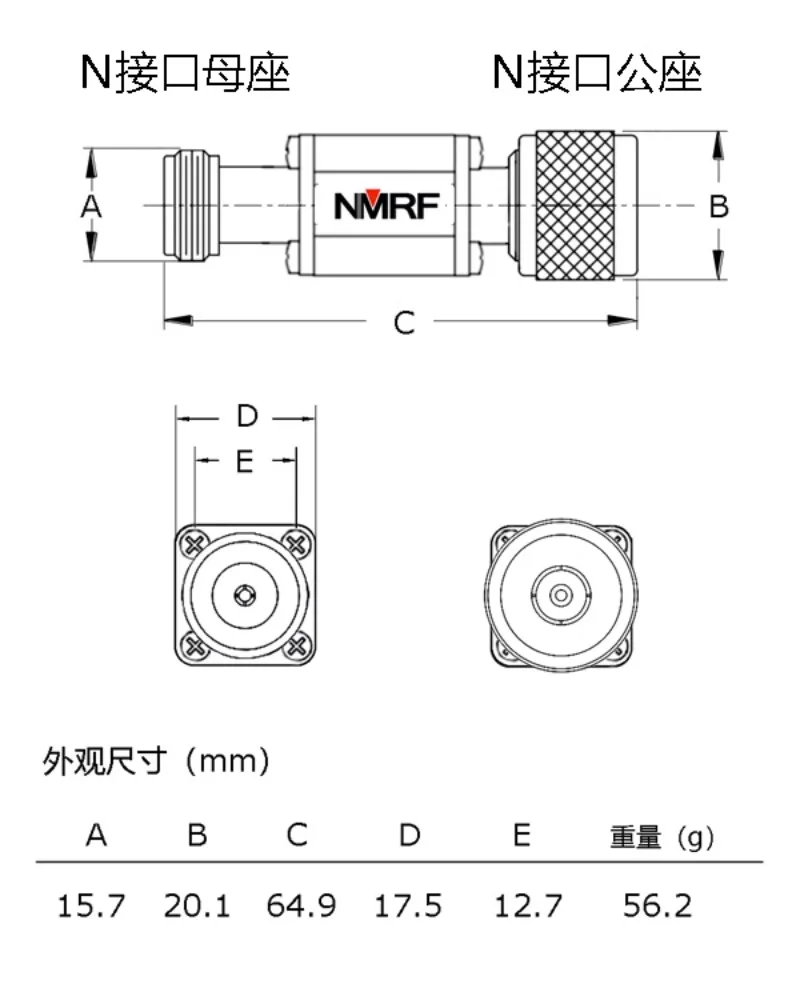 N接口母座

N接口公座

A

NMRF

B

C

D

E

外观尺寸（mm）

| A | B | C | D | E | 重量（g） |
|---|---|---|---|---|---|
| 15.7 | 20.1 | 64.9 | 17.5 | 12.7 | 56.2 |