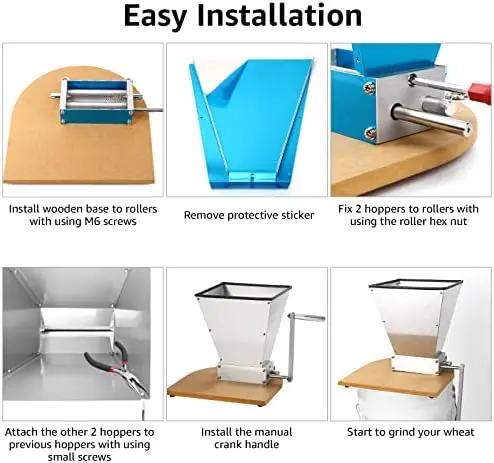 Easy Installation

Install wooden base to rollers with using M6 screws

Remove protective sticker

Fix 2 hoppers to rollers with using the roller hex nut

Attach the other 2 hoppers to previous hoppers with using small screws

Install the manual crank handle

Start to grind your wheat