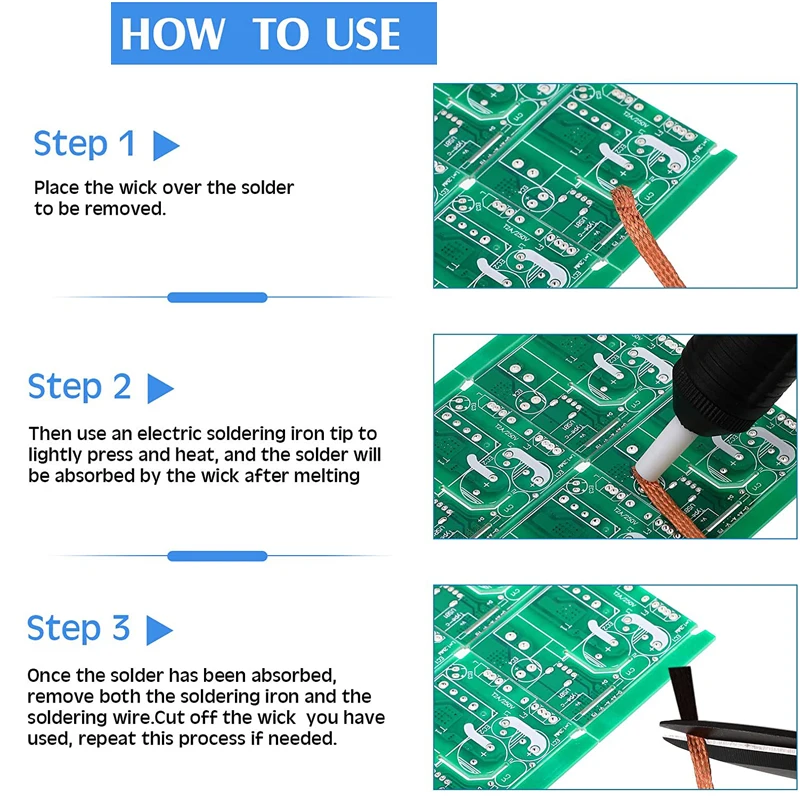 HOW TO USE

Step 1

Place the wick over the solder to be removed.

Step 2

Then use an electric soldering iron tip to lightly press and heat, and the solder will be absorbed by the wick after melting

Step 3

Once the solder has been absorbed, remove both the soldering iron and the soldering wire.Cut off the wick you have used, repeat this process if needed.