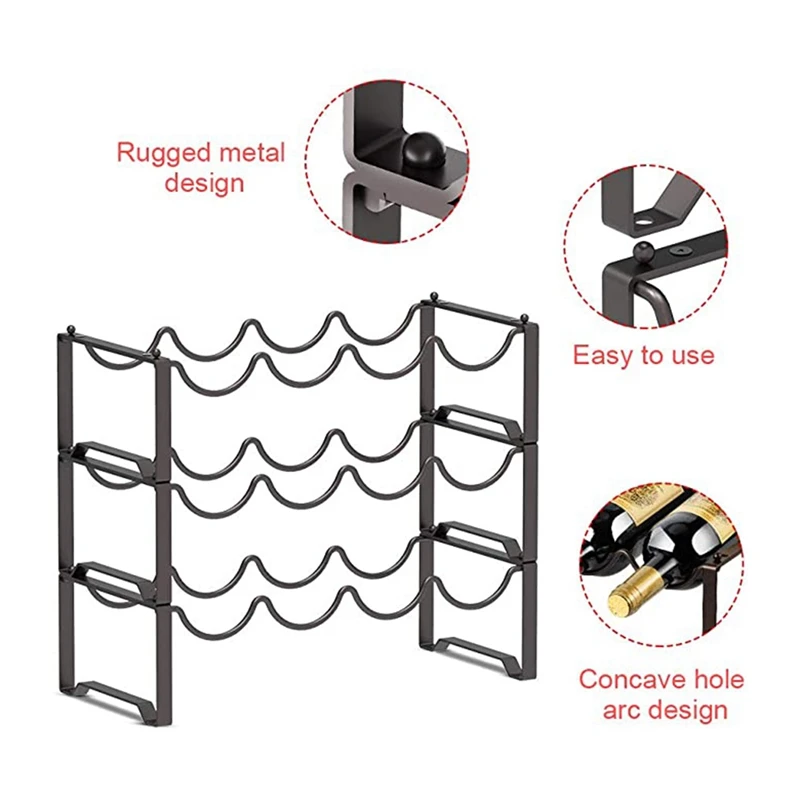 Rugged metal design

Easy to use

Concave hole arc design