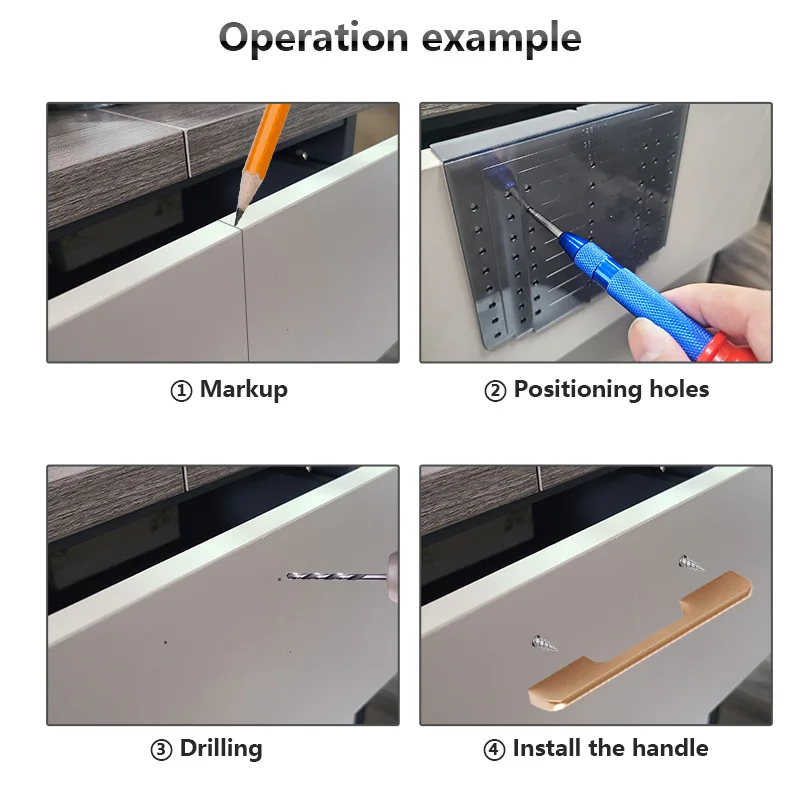 Operation example

① Markup

② Positioning holes

③ Drilling

④ Install the handle