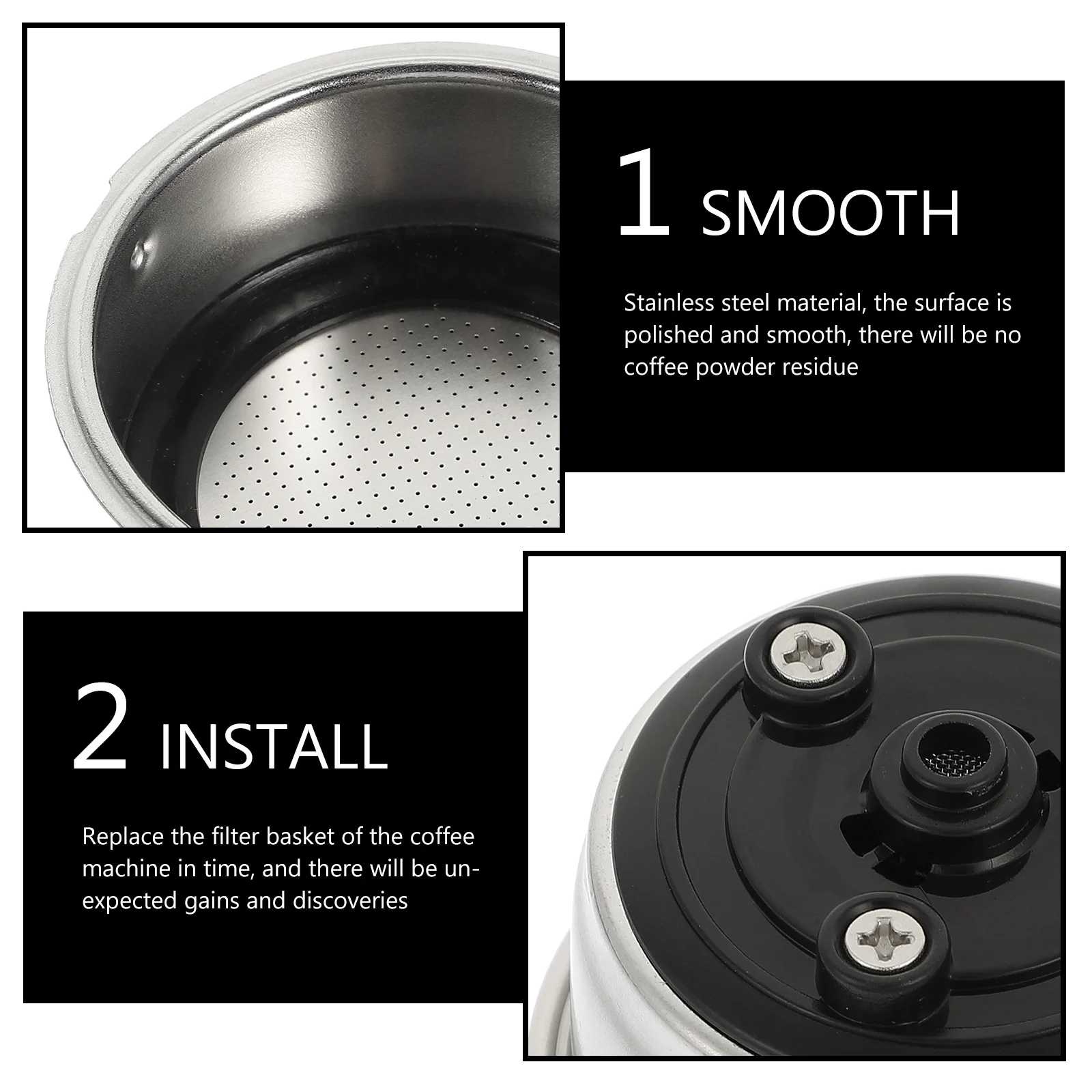 1 SMOOTH

Stainless steel material, the surface is polished and smooth, there will be no coffee powder residue

2 INSTALL

Replace the filter basket of the coffee machine in time, and there will be unexpected gains and discoveries