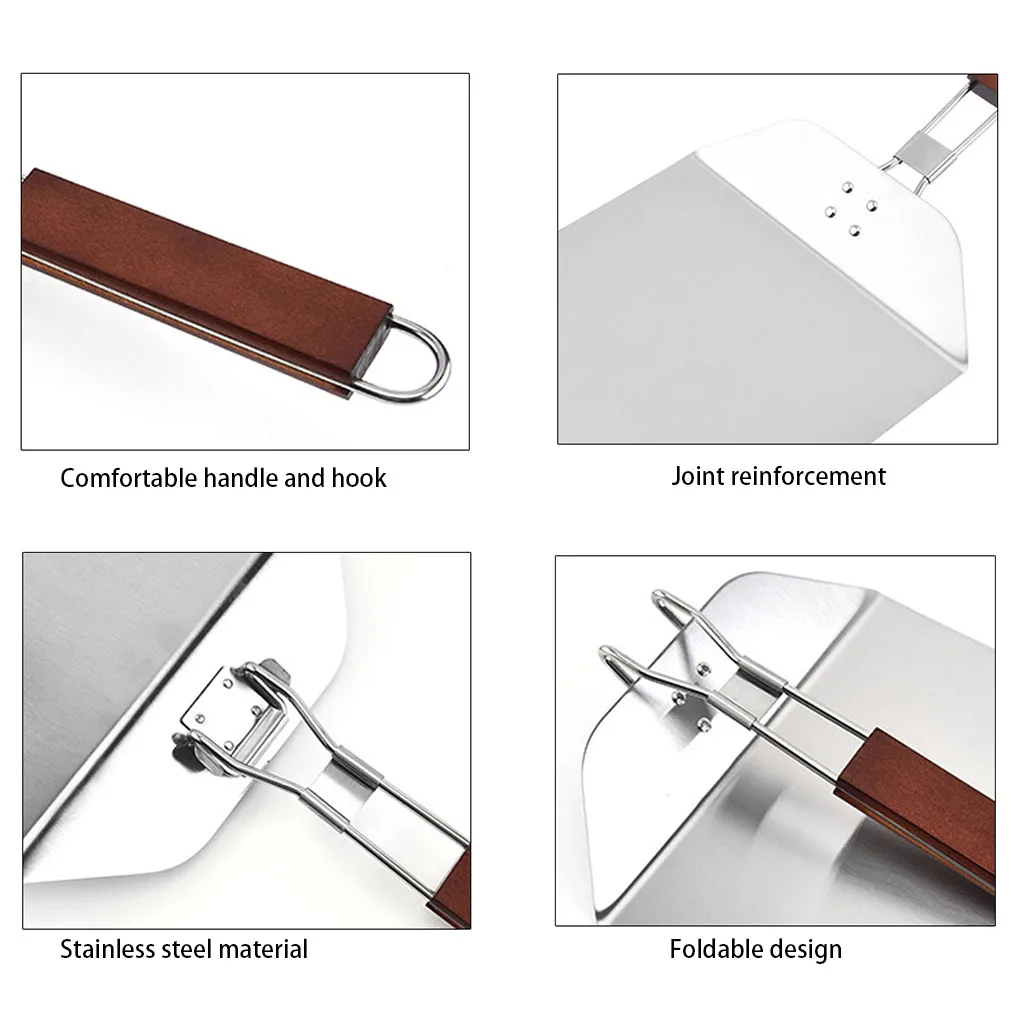 Comfortable handle and hook

Joint reinforcement

Stainless steel material

Foldable design