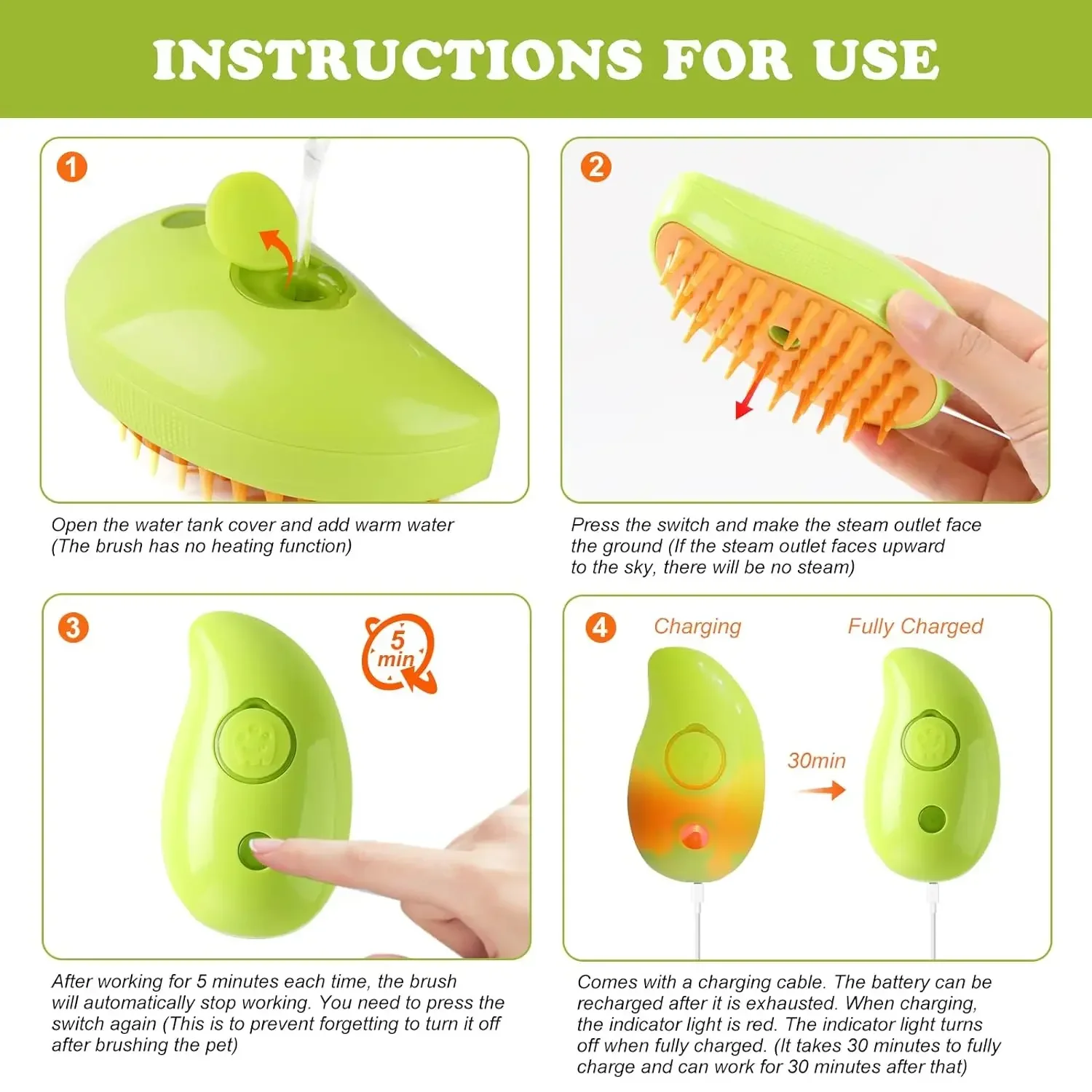 INSTRUCTIONS FOR USE

1

Open the water tank cover and add warm water (The brush has no heating function)

2

Press the switch and make the steam outlet face the ground (If the steam outlet faces upward to the sky, there will be no steam)

3

5 min

After working for 5 minutes each time, the brush will automatically stop working. You need to press the switch again (This is to prevent forgetting to turn it off after brushing the pet)

4

Charging

Fully Charged

30min

Comes with a charging cable. The battery can be recharged after it is exhausted. When charging, the indicator light is red. The indicator light turns off when fully charged. (It takes 30 minutes to fully charge and can work for 30 minutes after that)