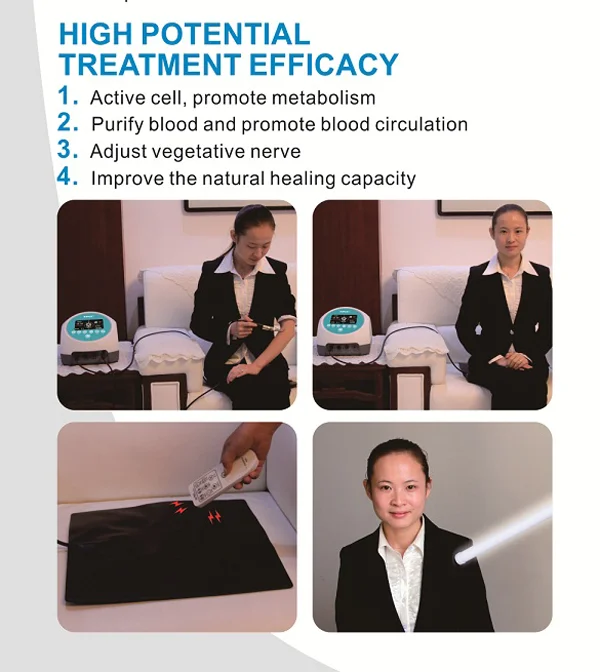 HIGH POTENTIAL TREATMENT EFFICACY

1. Active cell, promote metabolism
2. Purify blood and promote blood circulation
3. Adjust vegetative nerve
4. Improve the natural healing capacity