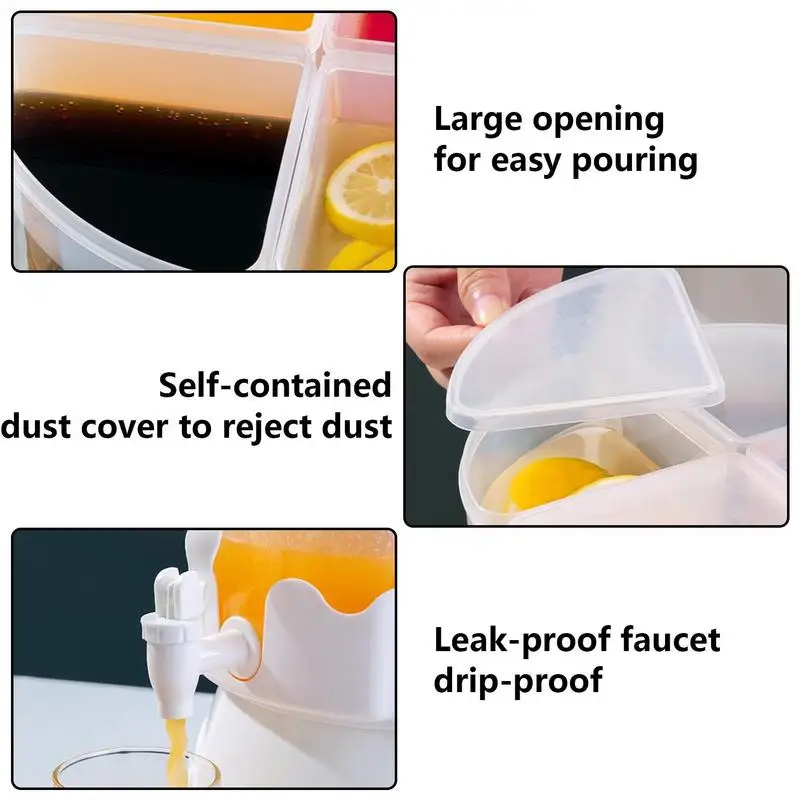 Large opening
for easy pouring

Self-contained
dust cover to reject dust

Leak-proof faucet
drip-proof