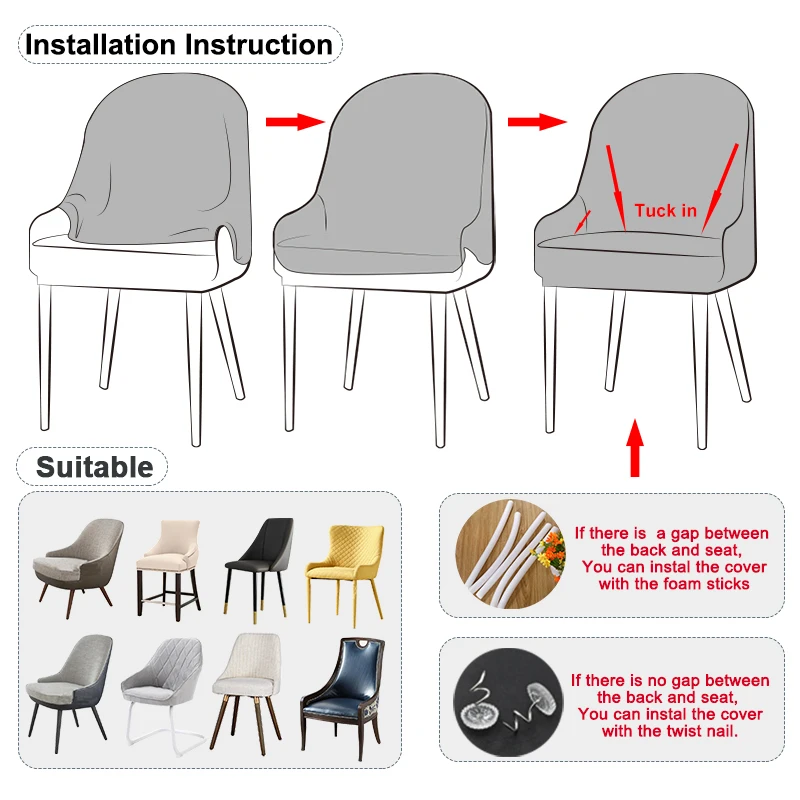 Installation Instruction

Tuck in

Suitable

If there is a gap between the back and seat, You can instal the cover with the foam sticks

If there is no gap between the back and seat, You can instal the cover with the twist nail.