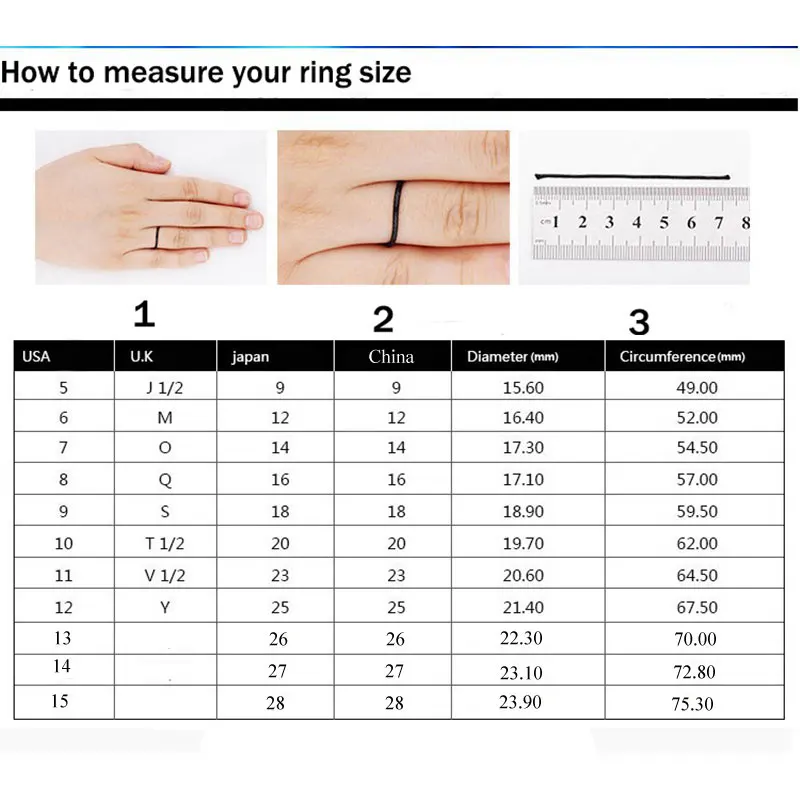 How to measure your ring size

cm 1 2 3 4 5 6 7 8

1

2

3

| USA | U.K | japan | China | Diameter (mm) | Circumference (mm) |
|---|---|---|---|---|---|
| 5 | J 1/2 | 9 | 9 | 15.60 | 49.00 |
| 6 | M | 12 | 12 | 16.40 | 52.00 |
| 7 | O | 14 | 14 | 17.30 | 54.50 |
| 8 | Q | 16 | 16 | 17.10 | 57.00 |
| 9 | S | 18 | 18 | 18.90 | 59.50 |
| 10 | T 1/2 | 20 | 20 | 19.70 | 62.00 |
| 11 | V 1/2 | 23 | 23 | 20.60 | 64.50 |
| 12 | Y | 25 | 25 | 21.40 | 67.50 |
| 13 | | 26 | 26 | 22.30 | 70.00 |
| 14 | | 27 | 27 | 23.10 | 72.80 |
| 15 | | 28 | 28 | 23.90 | 75.30 |