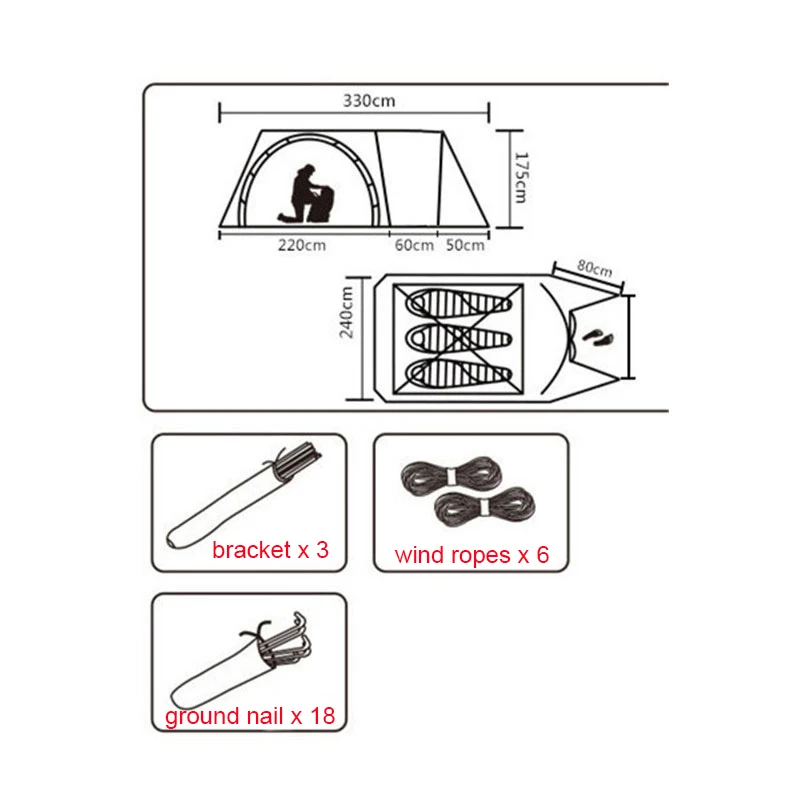 330cm

175cm

220cm

60cm

50cm

80cm

240cm

bracket x 3

wind ropes x 6

ground nail x 18