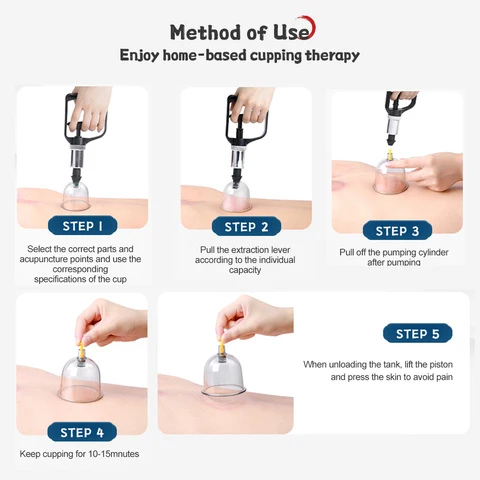 Method of Use
Enjoy home-based cupping therapy

STEP 1
Select the correct parts and acupuncture points and use the corresponding specifications of the cup

STEP 2
Pull the extraction lever according to the individual capacity

STEP 3
Pull off the pumping cylinder after pumping

STEP 4
Keep cupping for 10-15mnutes

STEP 5
When unloading the tank, lift the piston and press the skin to avoid pain