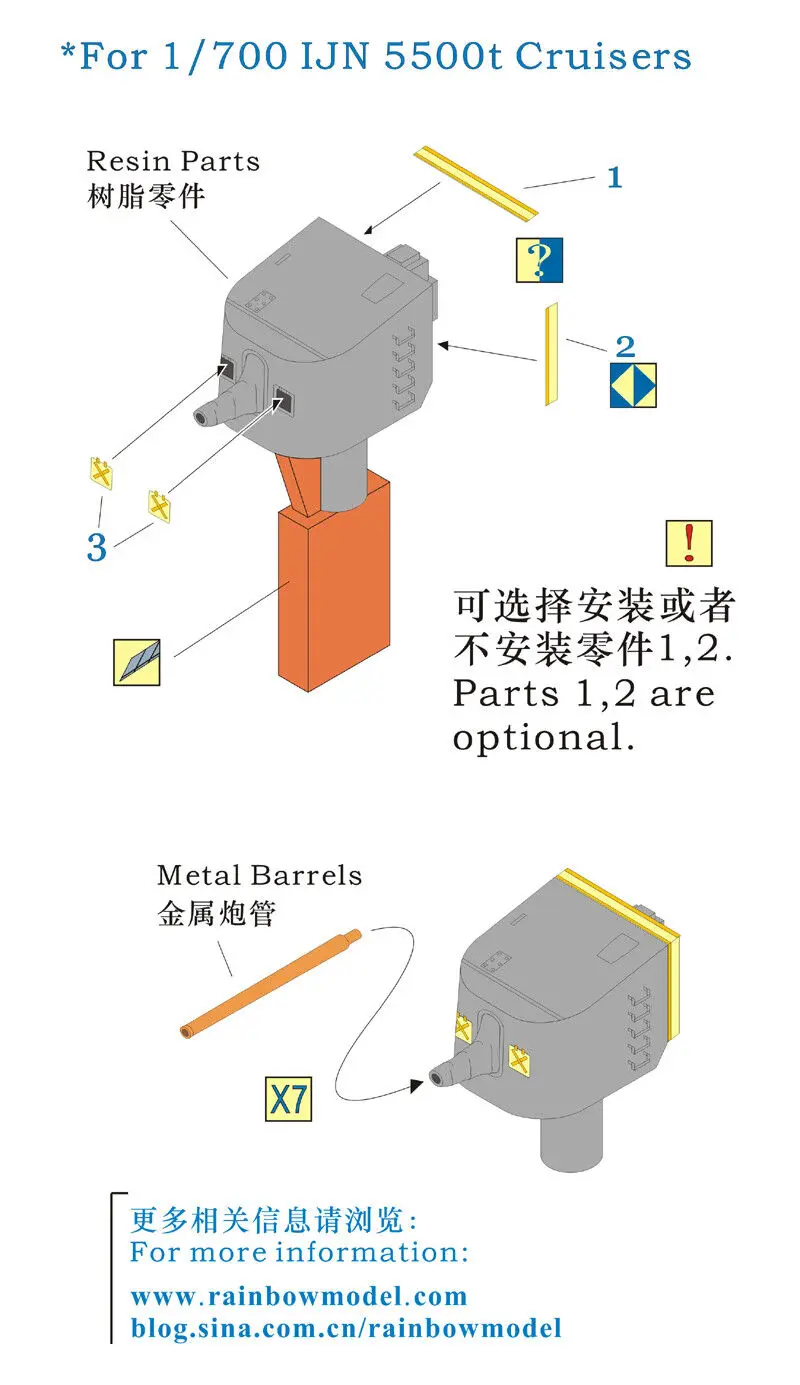 *For 1/700 IJN 5500t Cruisers

Resin Parts
树脂零件

1

?

2

3

!

可选择安装或者不安装零件1,2.
Parts 1,2 are optional.

Metal Barrels
金属炮管

X7

更多相关信息请浏览:
For more information:

www.rainbowmodel.com
blog.sina.com.cn/rainbowmodel