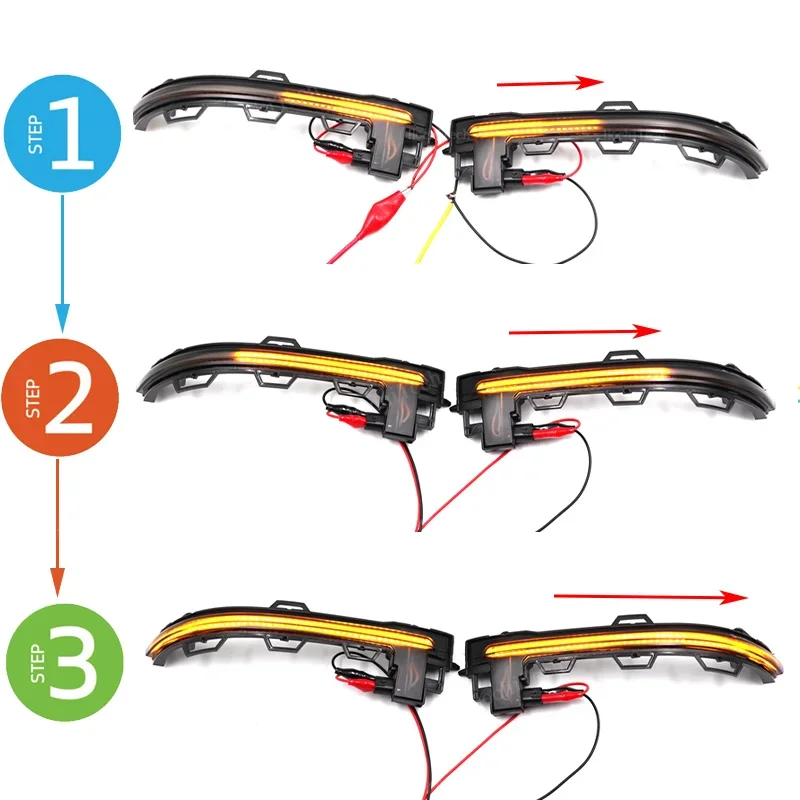 STEP 1

STEP 2

STEP 3