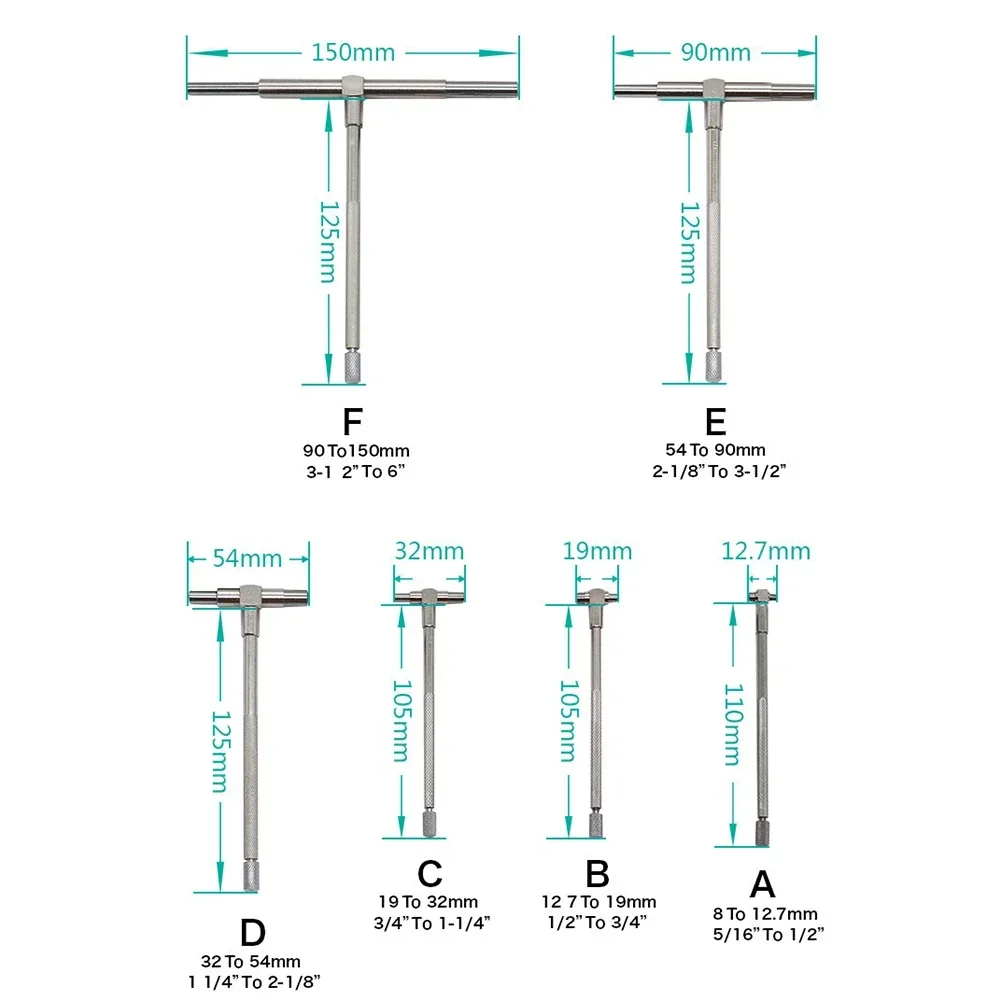 150mm
125mm
F
90 To150mm
3-1 2" To 6"

90mm
125mm
E
54 To 90mm
2-1/8" To 3-1/2"

54mm
125mm
D
32 To 54mm
1 1/4" To 2-1/8"

32mm
105mm
C
19 To 32mm
3/4" To 1-1/4"

19mm
105mm
B
12 7 To 19mm
1/2" To 3/4"

12.7mm
110mm
A
8 To 12.7mm
5/16" To 1/2"