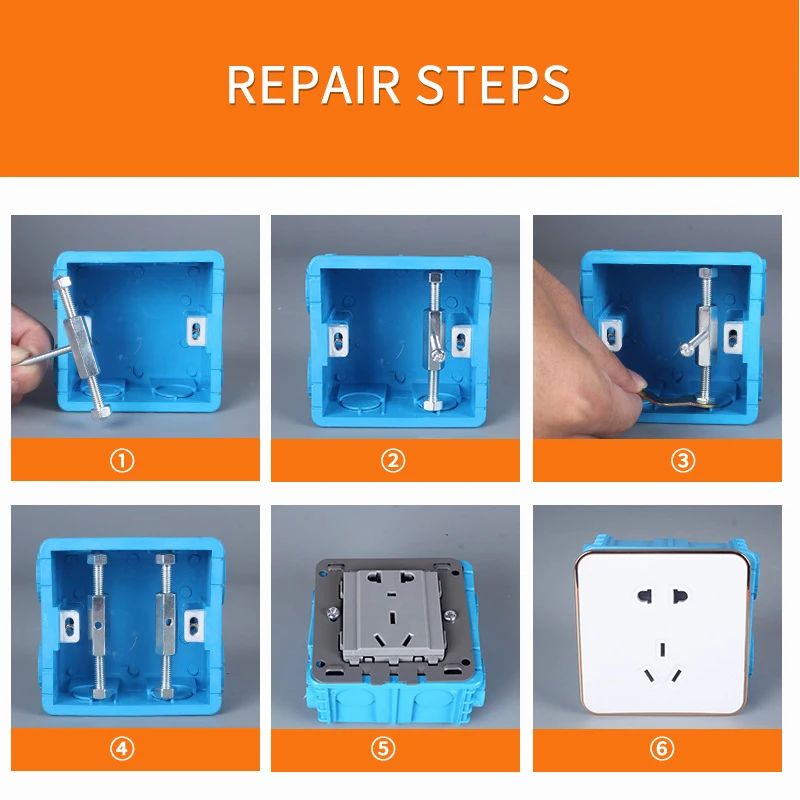 REPAIR STEPS

①

②

③

④

⑤

⑥