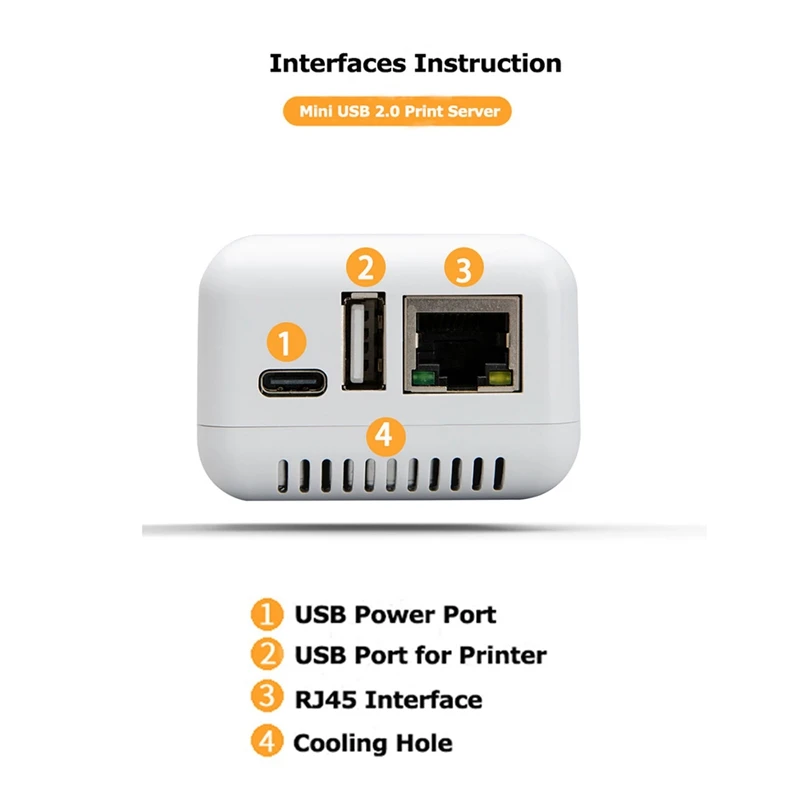 Interfaces Instruction

Mini USB 2.0 Print Server

2 3

1

4

1 USB Power Port
2 USB Port for Printer
3 RJ45 Interface
4 Cooling Hole