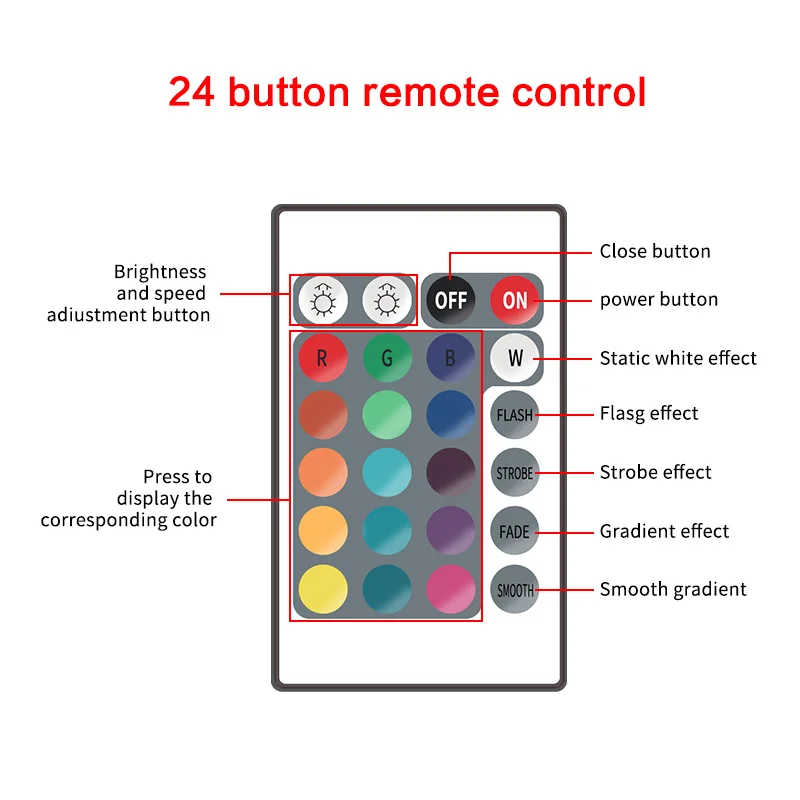 24 button remote control

Brightness and speed adiustment button

OFF

ON

Close button

power button

R

G

B

W

Static white effect

FLASH

Flasg effect

STROBE

Strobe effect

FADE

Gradient effect

SMOOTH

Smooth gradient

Press to display the corresponding color