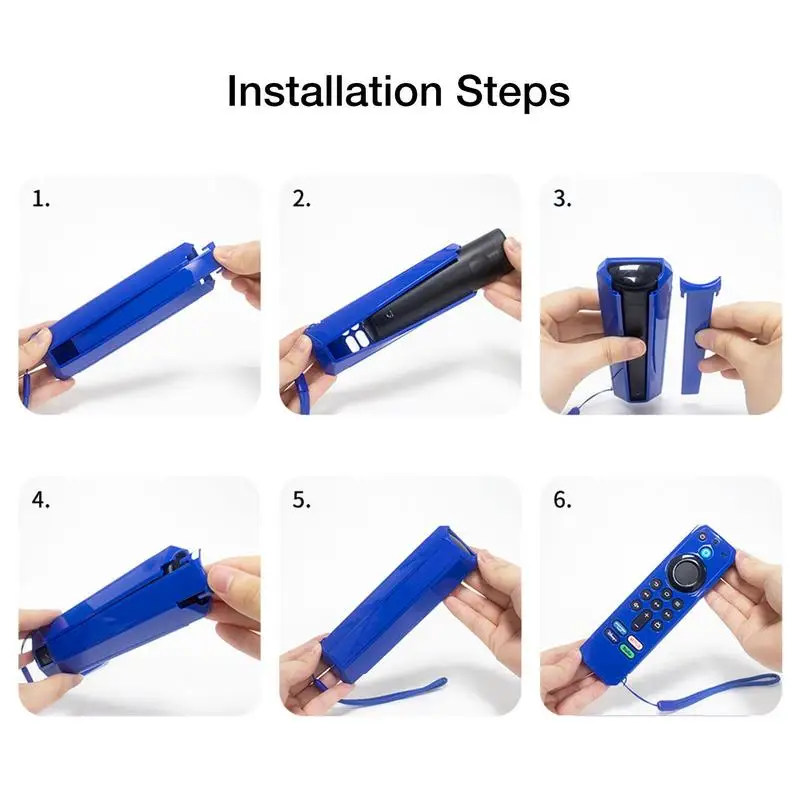 Installation Steps

1.

2.

3.

4.

5.

6.