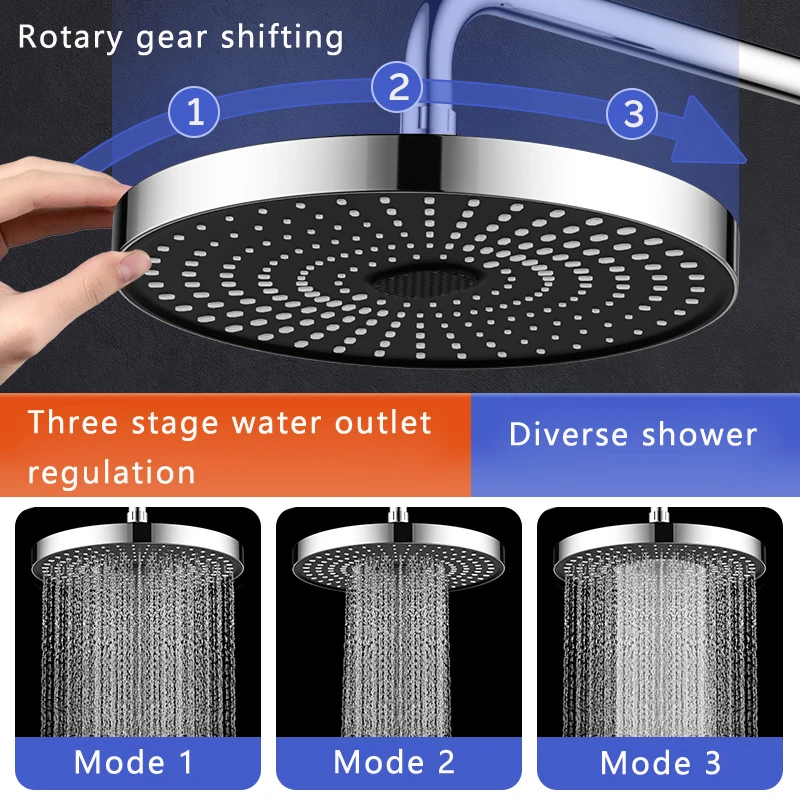 Rotary gear shifting

1

2

3

Three stage water outlet regulation

Diverse shower

Mode 1

Mode 2

Mode 3