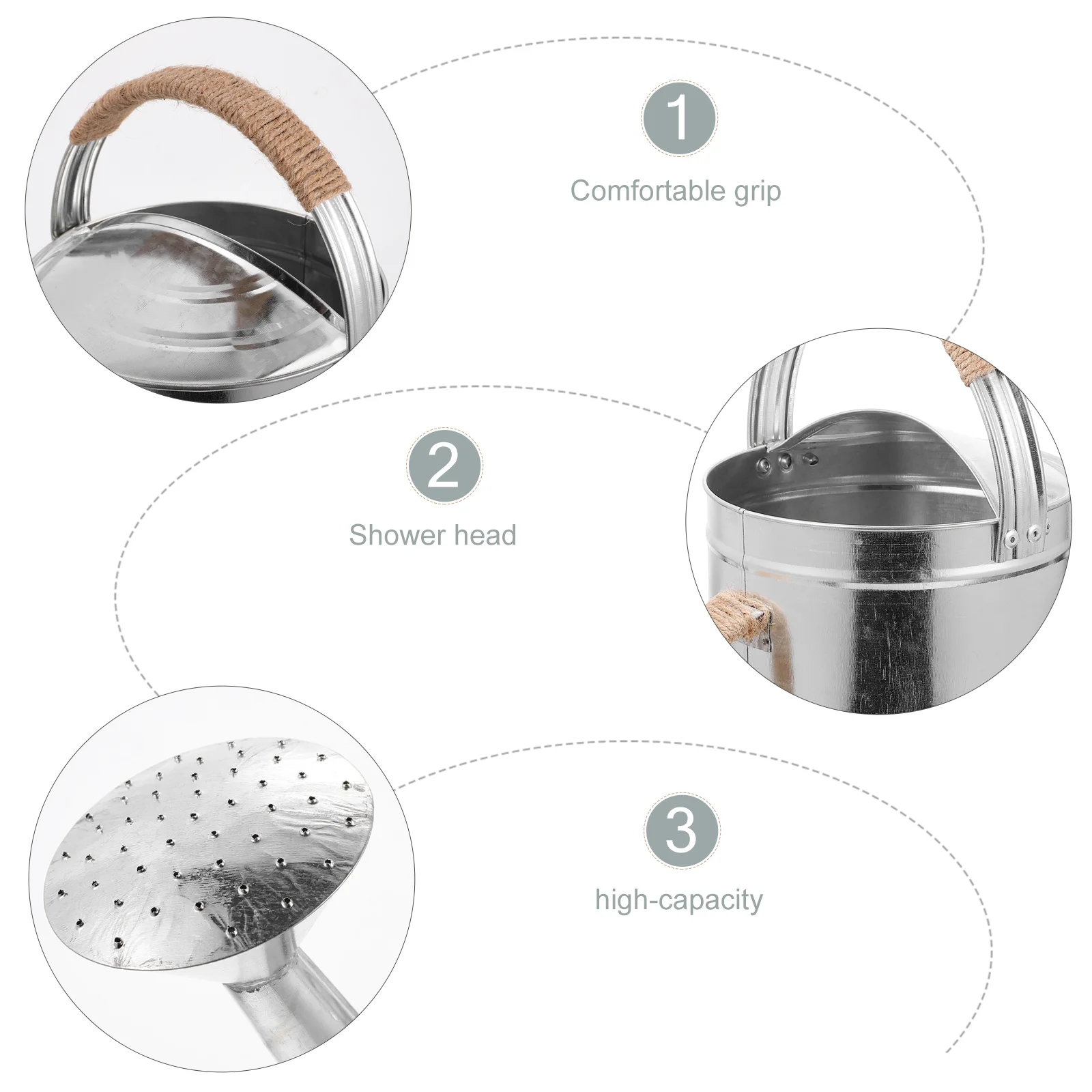 1

Comfortable grip

2

Shower head

3

high-capacity