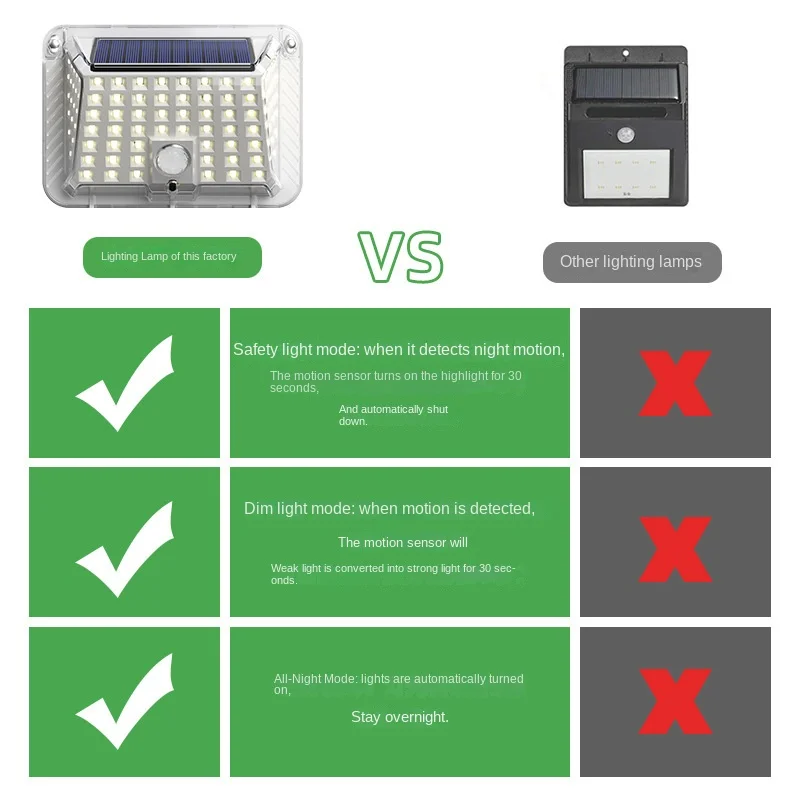 Lighting Lamp of this factory

VS

Other lighting lamps

Safety light mode: when it detects night motion,

The motion sensor turns on the highlight for 30 seconds,

And automatically shut down.

Dim light mode: when motion is detected,

The motion sensor will

Weak light is converted into strong light for 30 seconds.

All-Night Mode: lights are automatically turned on,

Stay overnight.