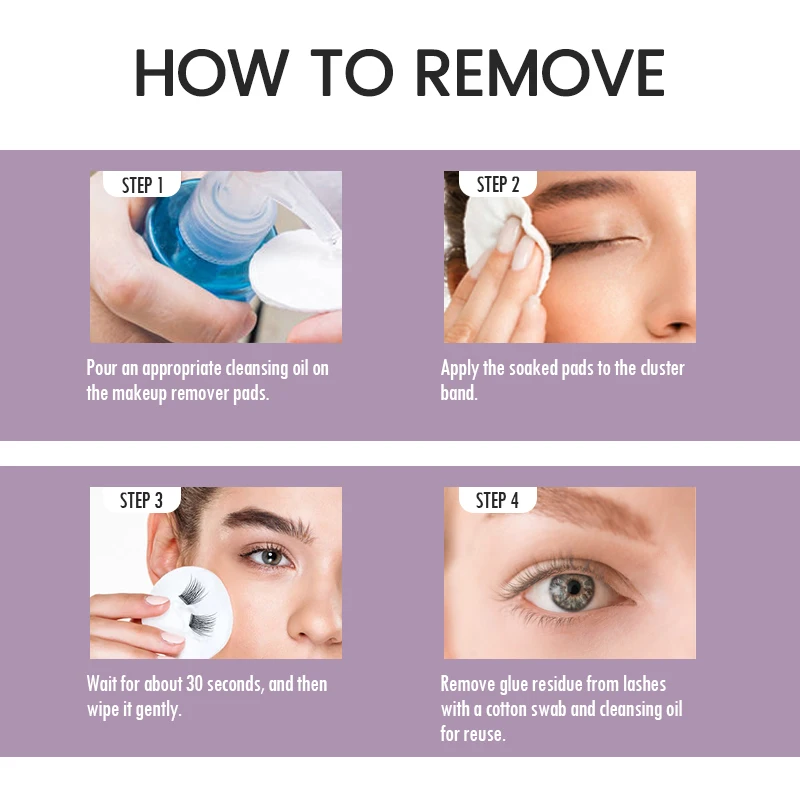 HOW TO REMOVE

STEP 1

Pour an appropriate cleansing oil on the makeup remover pads.

STEP 2

Apply the soaked pads to the cluster band.

STEP 3

Wait for about 30 seconds, and then wipe it gently.

STEP 4

Remove glue residue from lashes with a cotton swab and cleansing oil for reuse.