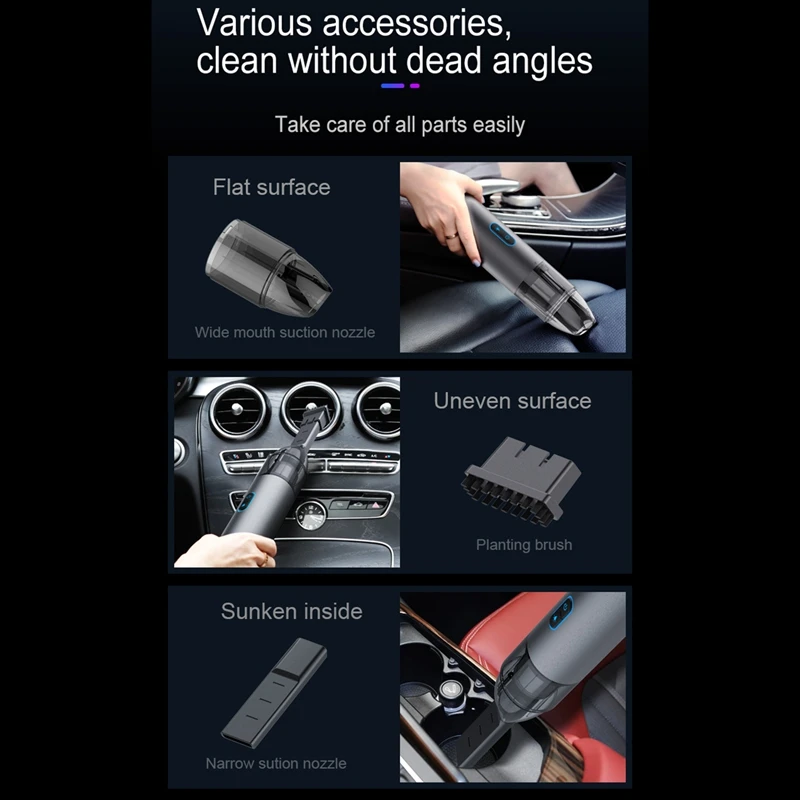 Various accessories, clean without dead angles

Take care of all parts easily

Flat surface

Wide mouth suction nozzle

Uneven surface

Planting brush

Sunken inside

Narrow sution nozzle