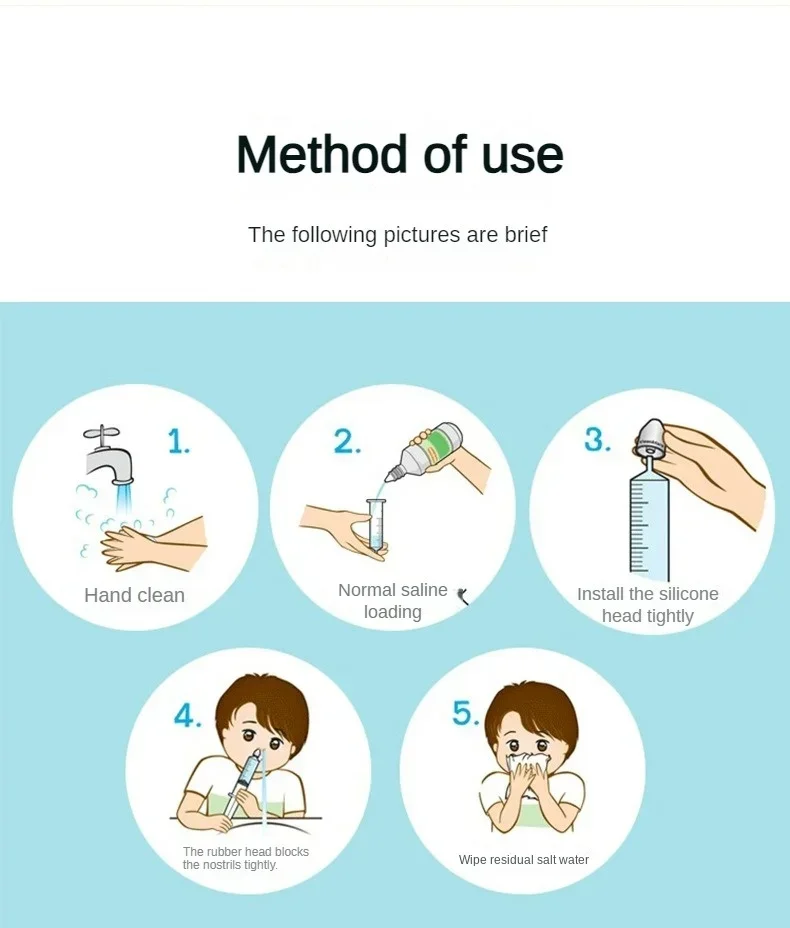 Method of use

The following pictures are brief

1.

Hand clean

2.

Normal saline loading

3.

Install the silicone head tightly

4.

The rubber head blocks the nostrils tightly.

5.

Wipe residual salt water