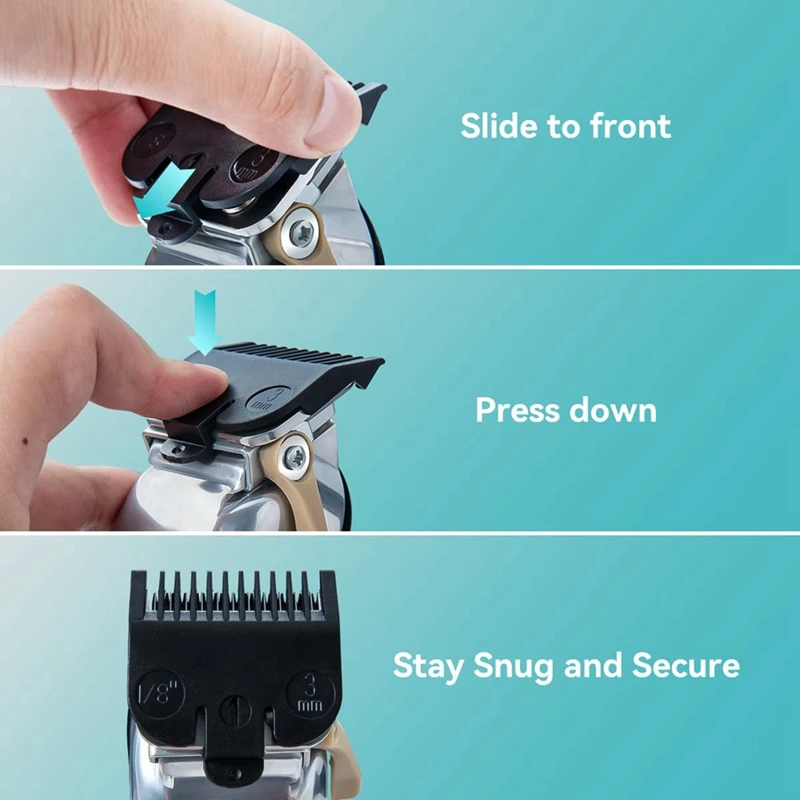 3 mm

Slide to front

3 mm

Press down

1/8"

1

3 mm

Stay Snug and Secure