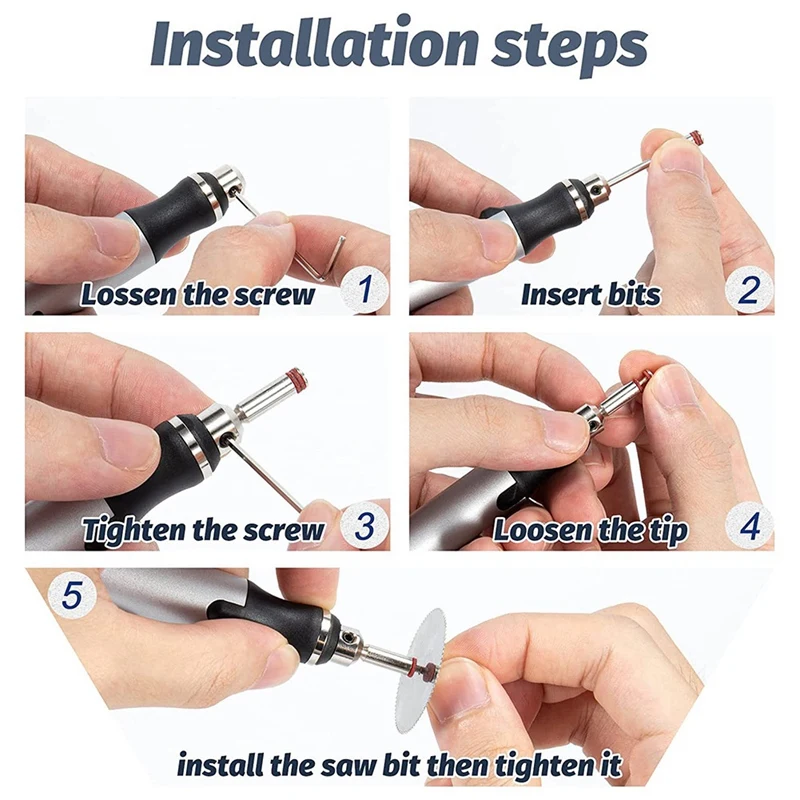 Installation steps

Lossen the screw 1

Insert bits 2

Tighten the screw 3

Loosen the tip 4

5

install the saw bit then tighten it