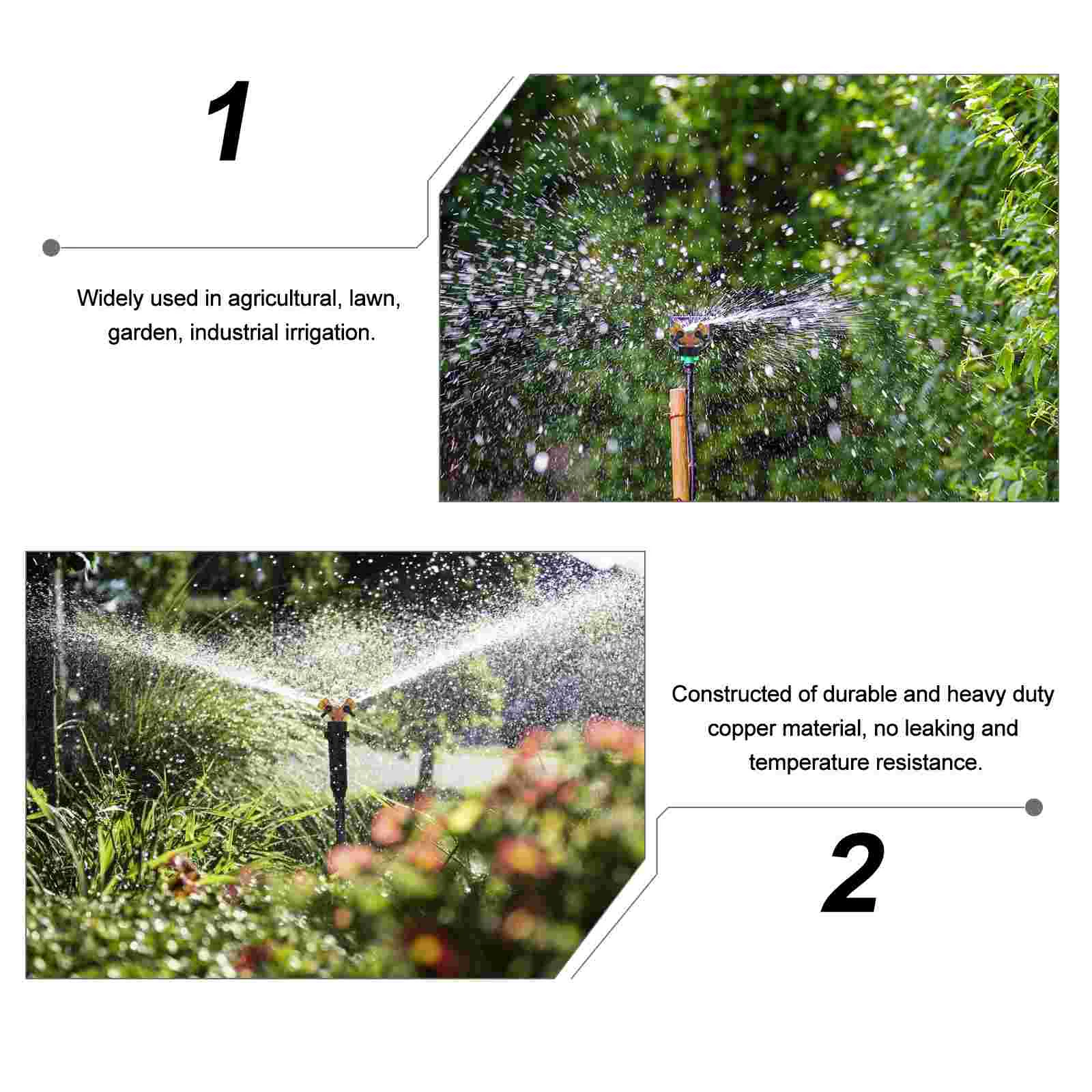 1

Widely used in agricultural, lawn, garden, industrial irrigation.

Constructed of durable and heavy duty copper material, no leaking and temperature resistance.

2