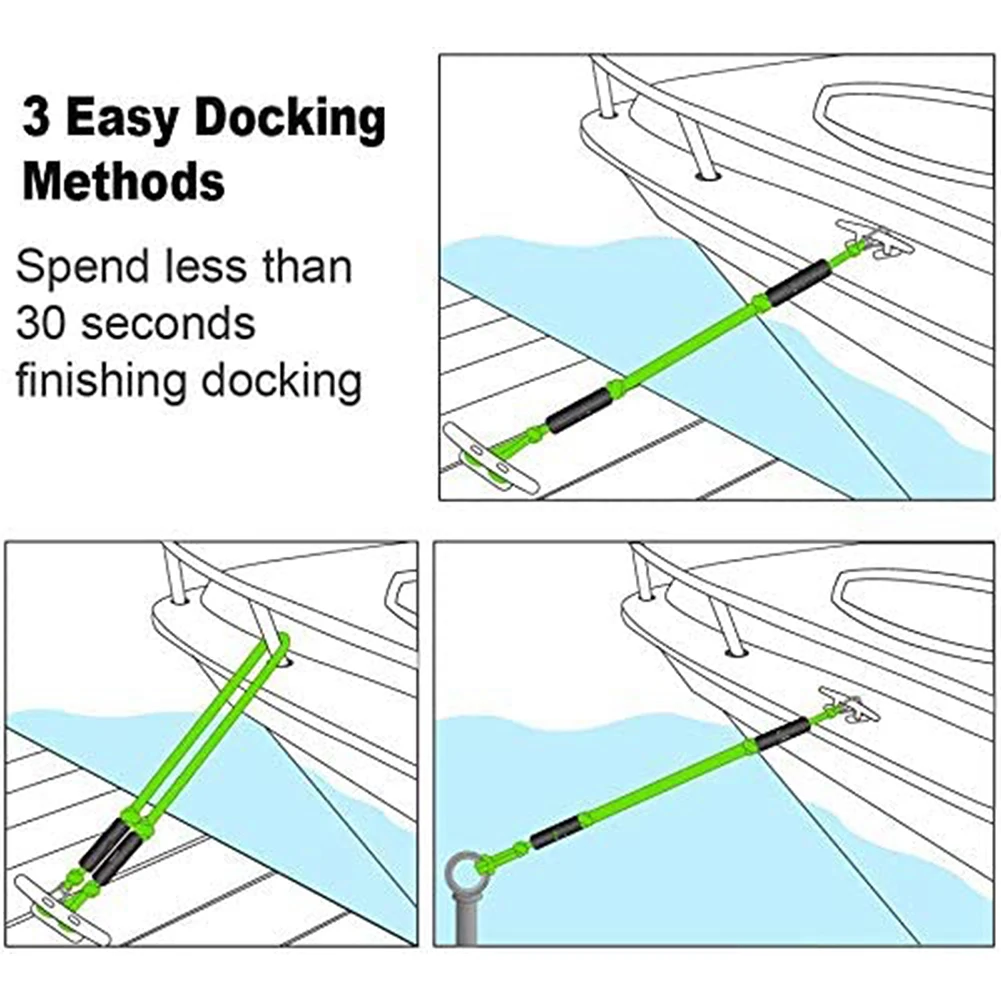 3 Easy Docking Methods

Spend less than 30 seconds finishing docking