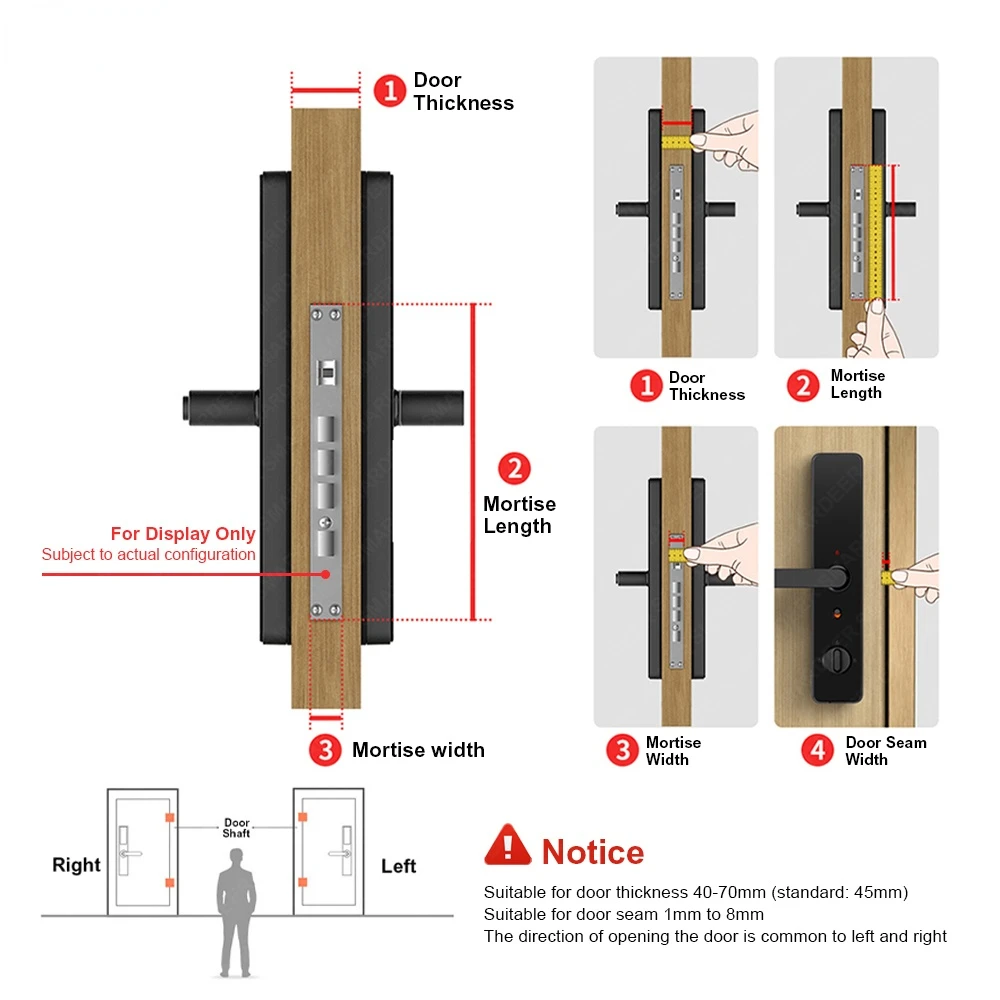 1 Door Thickness

2 Mortise Length

For Display Only
Subject to actual configuration

3 Mortise width

1 Door Thickness

2 Mortise Length

3 Mortise Width

4 Door Seam Width

Right

Door Shaft

Left

Notice

Suitable for door thickness 40-70mm (standard: 45mm)
Suitable for door seam 1mm to 8mm
The direction of opening the door is common to left and right