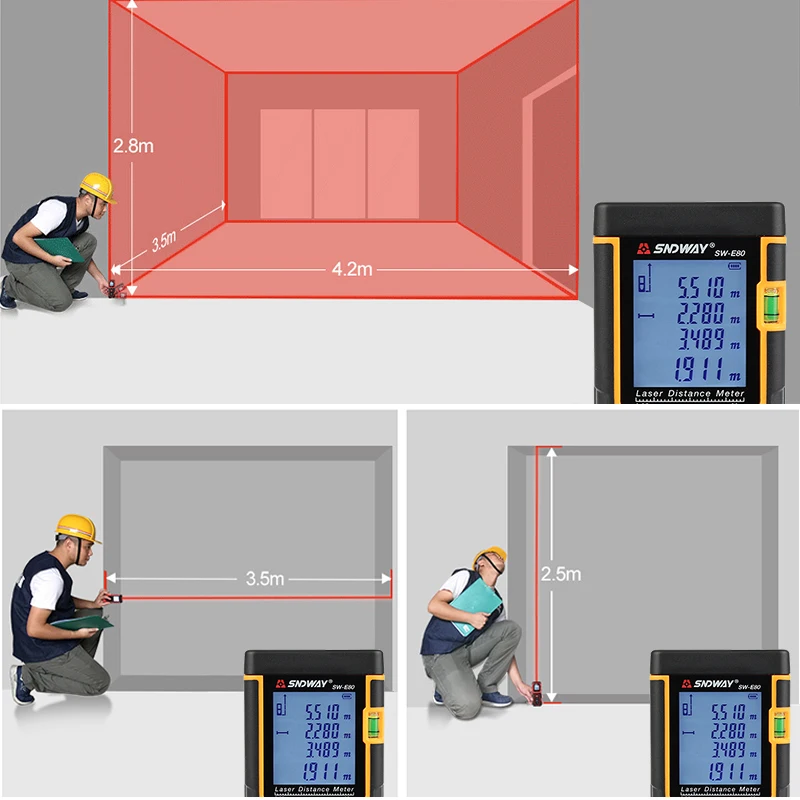 2.8m
3.5m
4.2m
SNDWAY® SW-E80
5.510 m
2.280 m
3.489 m
1.911 m
Laser Distance Meter

3.5m
SNDWAY® SW-E80
5.510 m
2.280 m
3.489 m
1.911 m
Laser Distance Meter

2.5m
SNDWAY® SW-E80
5.510 m
2.280 m
3.489 m
1.911 m
Laser Distance Meter