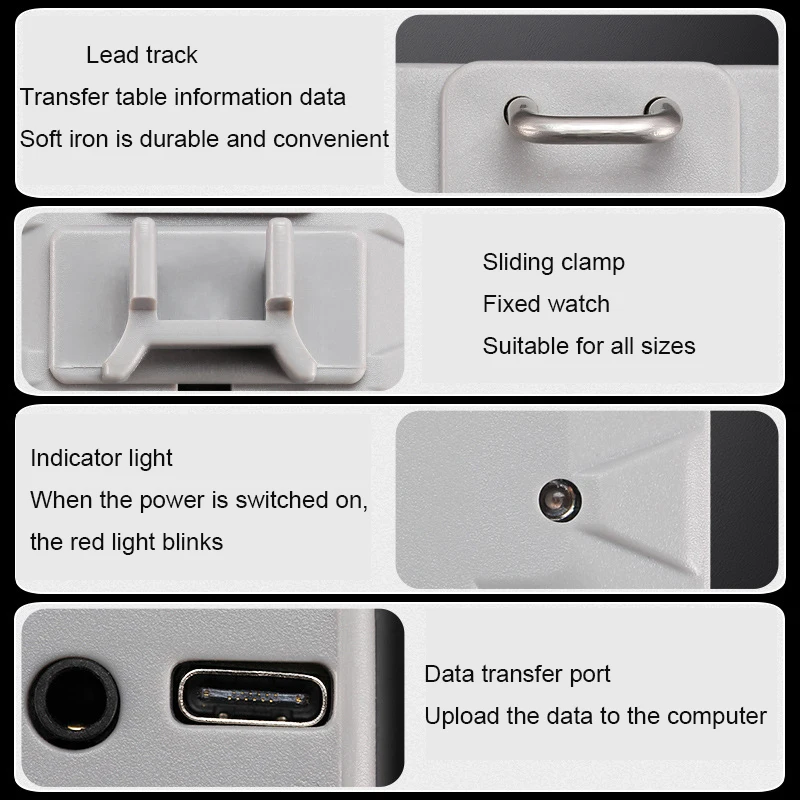 Lead track
Transfer table information data
Soft iron is durable and convenient

Sliding clamp
Fixed watch
Suitable for all sizes

Indicator light
When the power is switched on,
the red light blinks

Data transfer port
Upload the data to the computer