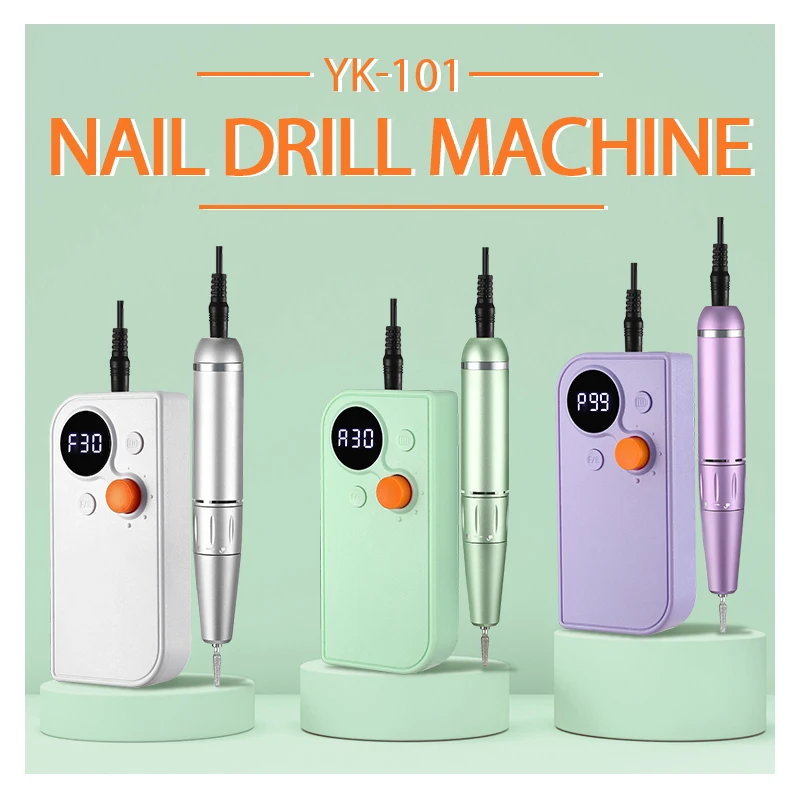 YK-101
NAIL DRILL MACHINE

F30

A30

P99