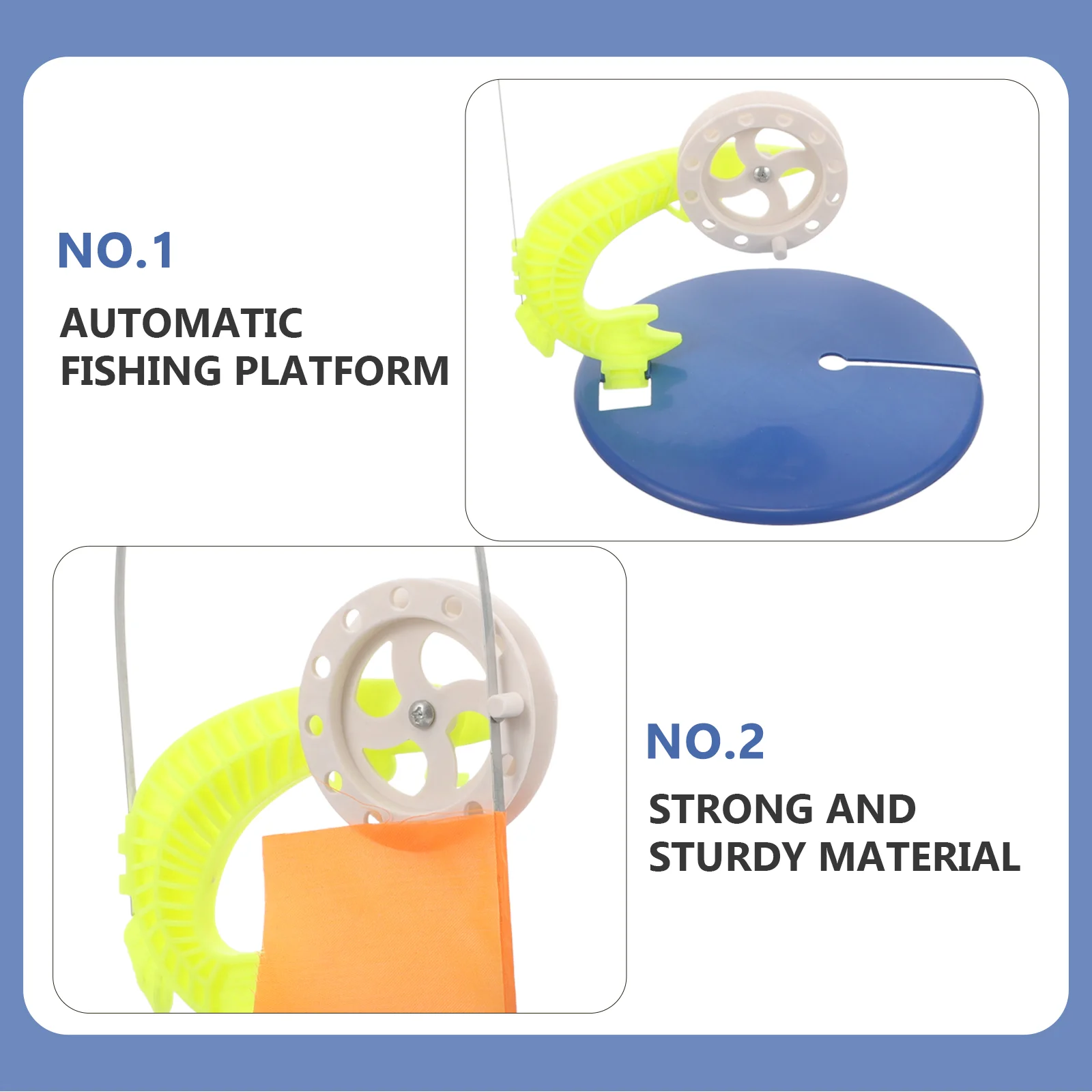 NO.1

AUTOMATIC FISHING PLATFORM

NO.2

STRONG AND STURDY MATERIAL