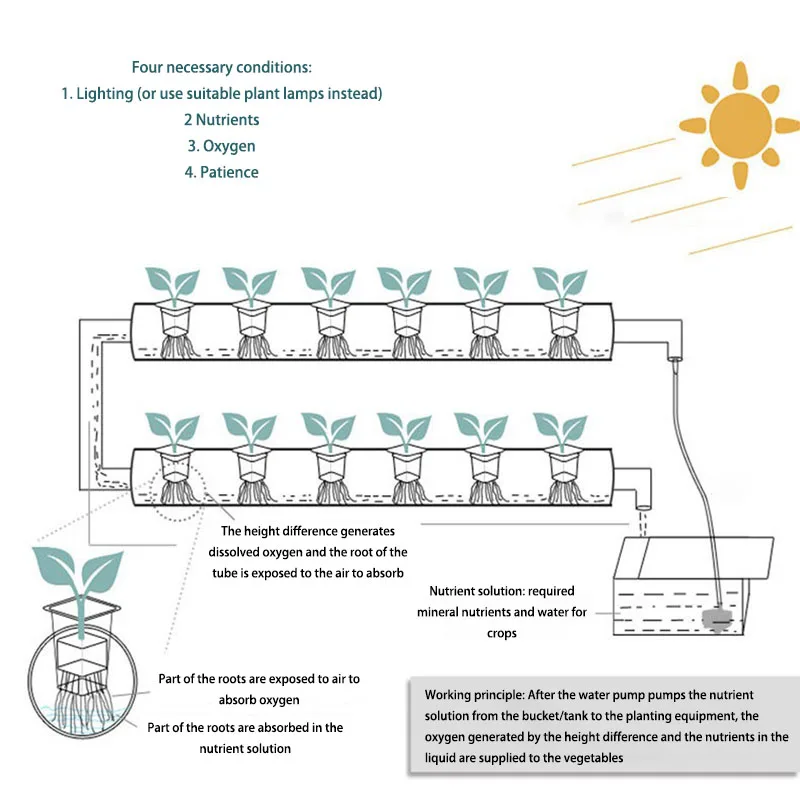 Four necessary conditions:
1. Lighting (or use suitable plant lamps instead)
2 Nutrients
3. Oxygen
4. Patience

The height difference generates dissolved oxygen and the root of the tube is exposed to the air to absorb

Nutrient solution: required mineral nutrients and water for crops

Part of the roots are exposed to air to absorb oxygen

Part of the roots are absorbed in the nutrient solution

Working principle: After the water pump pumps the nutrient solution from the bucket/tank to the planting equipment, the oxygen generated by the height difference and the nutrients in the liquid are supplied to the vegetables