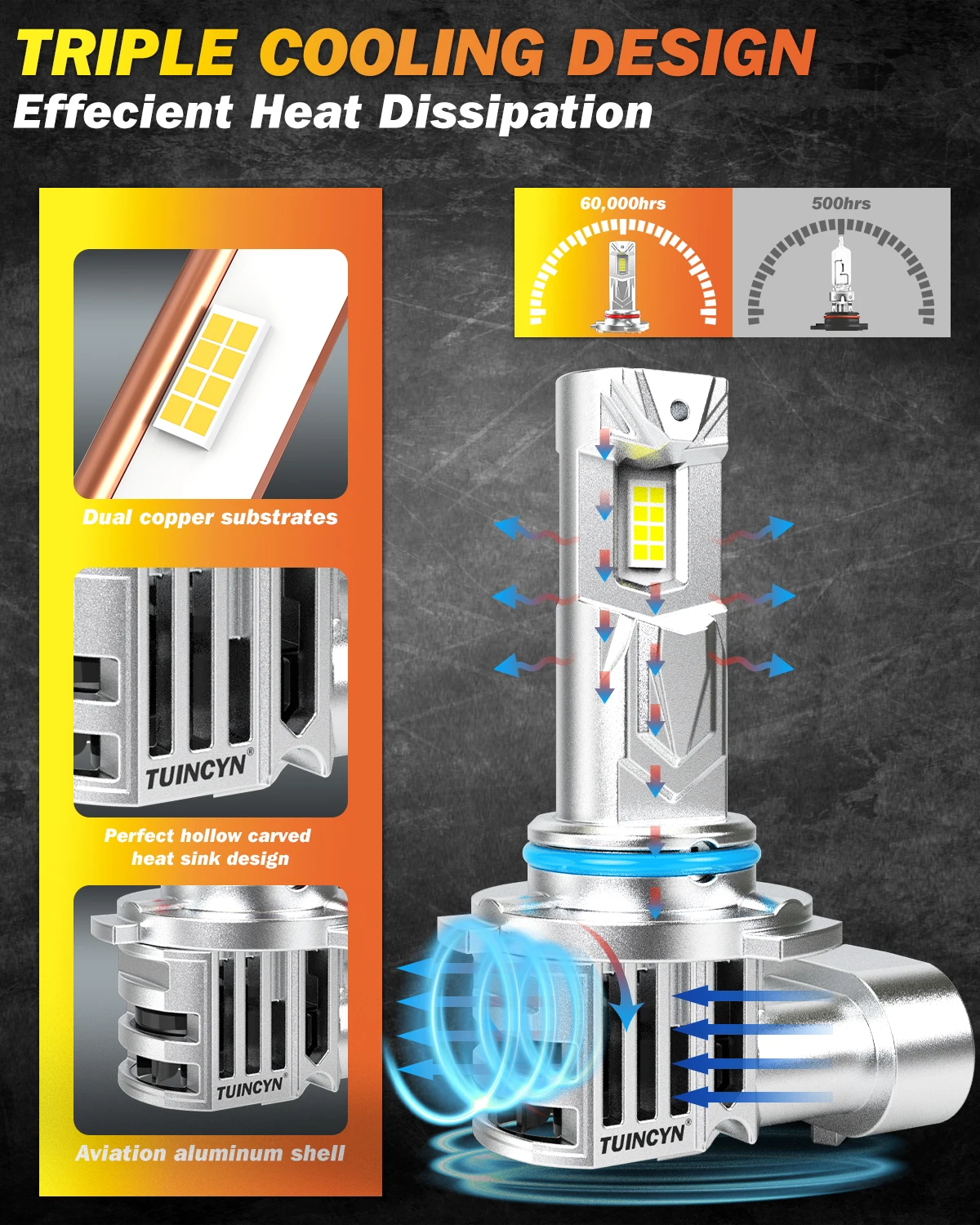 TRIPLE COOLING DESIGN
Effecient Heat Dissipation

Dual copper substrates

TUINCYN®

Perfect hollow carved heat sink design

TUINCYN®

Aviation aluminum shell

60,000hrs

500hrs

TUINCYN®