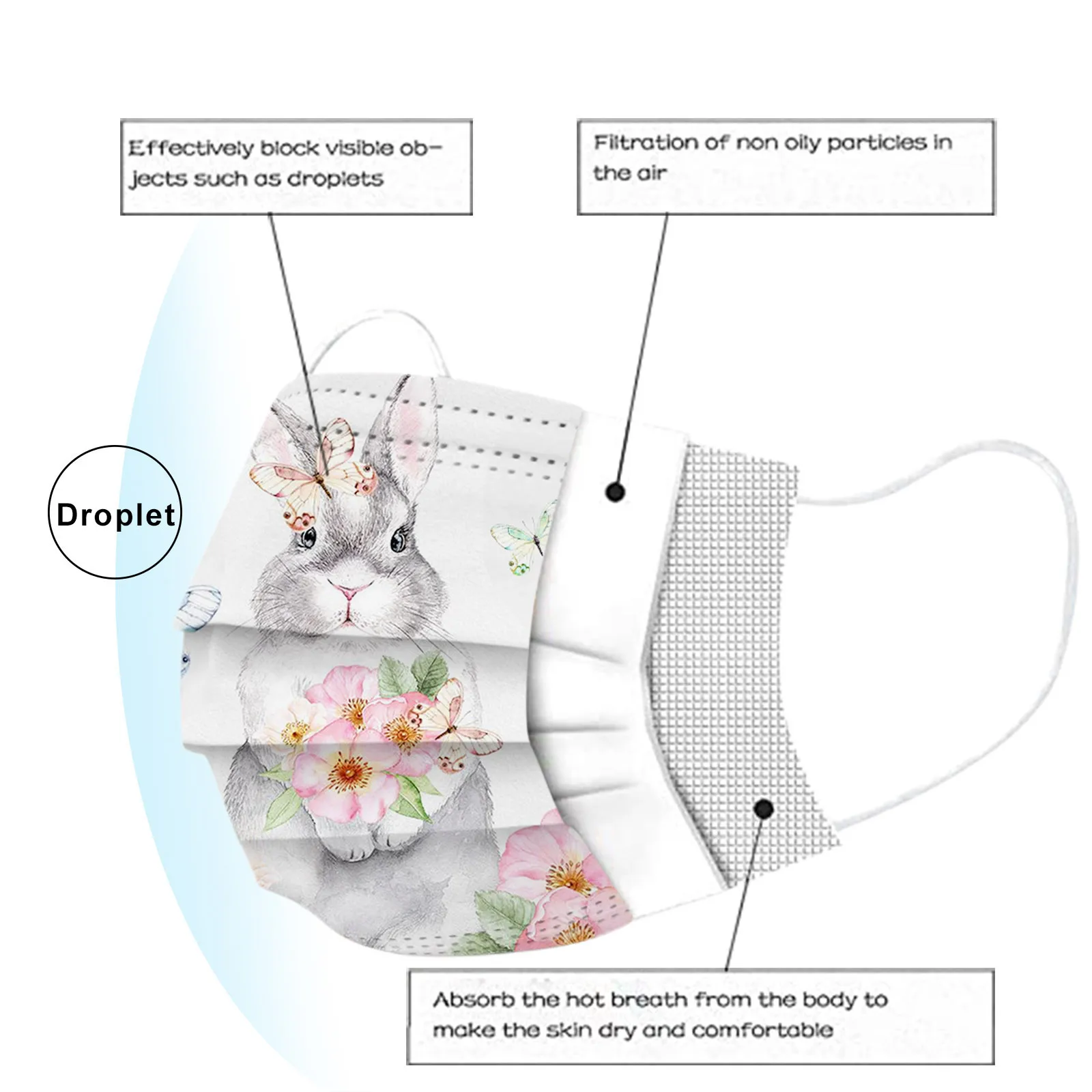 Effectively block visible objects such as droplets

Filtration of non oily particles in the air

Droplet

Absorb the hot breath from the body to make the skin dry and comfortable