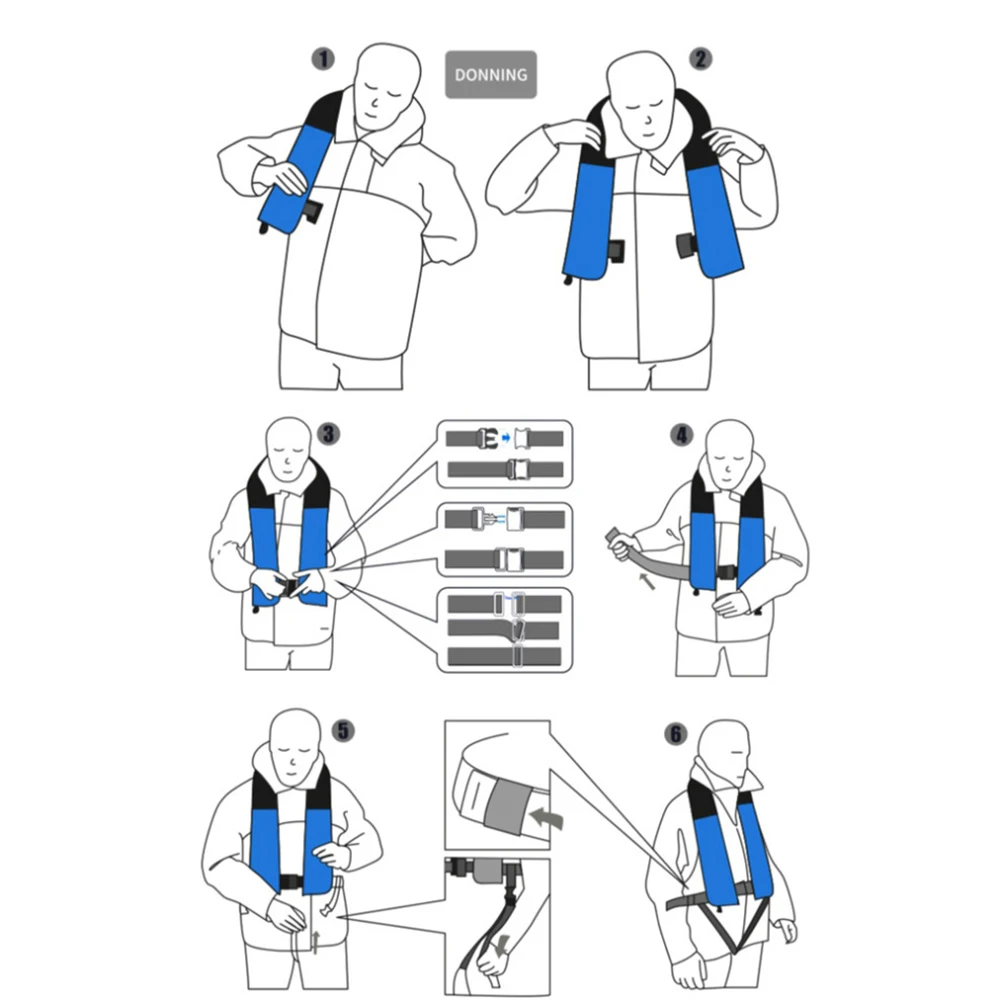 1

DONNING

2

3

4

5

6