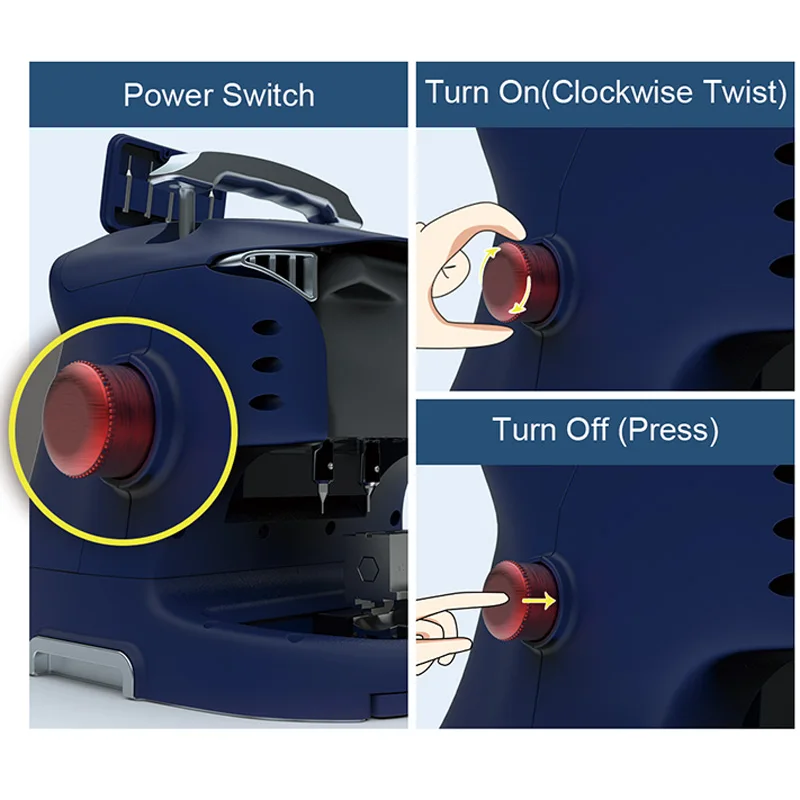 Power Switch

Turn On(Clockwise Twist)

Turn Off (Press)