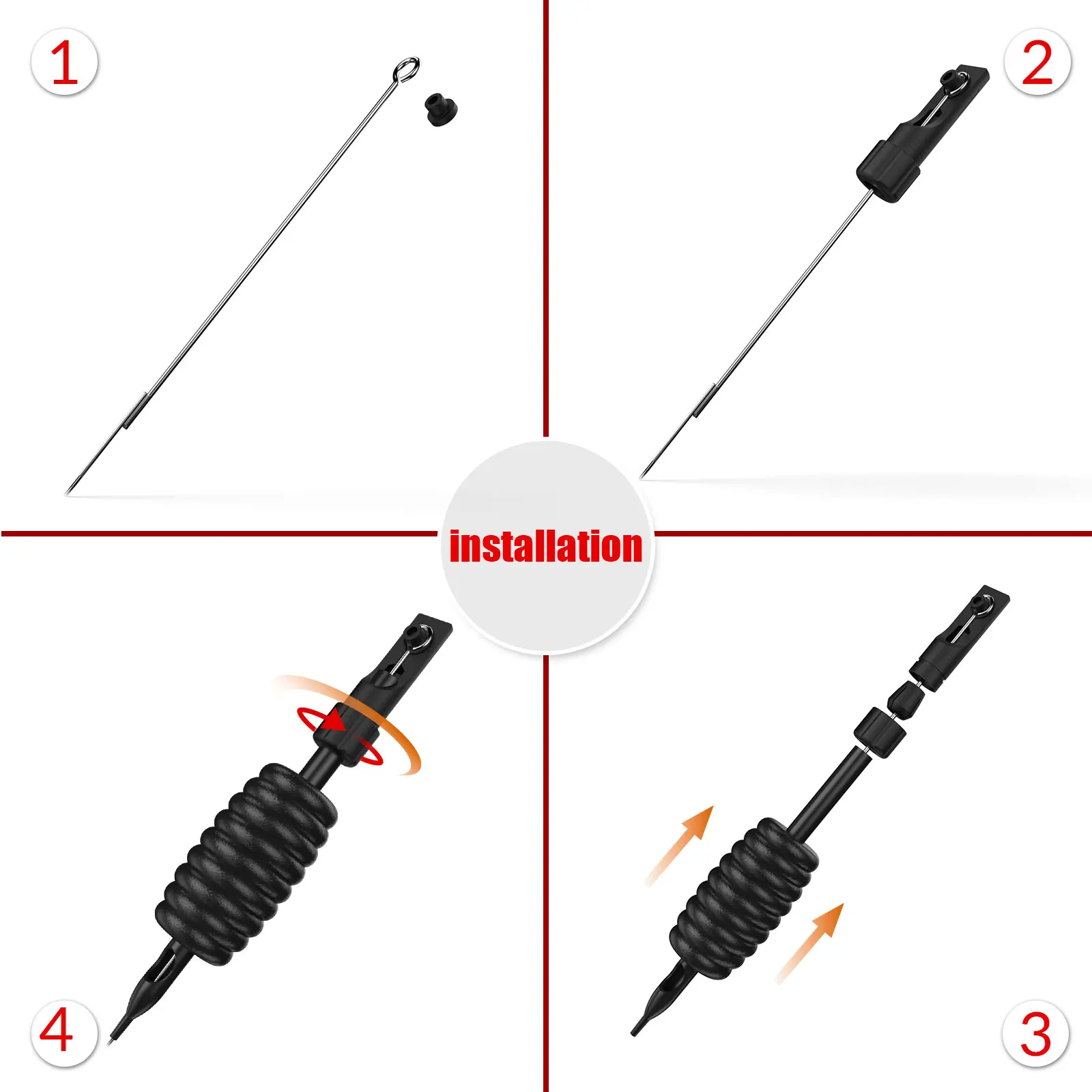 1

2

installation

4

3