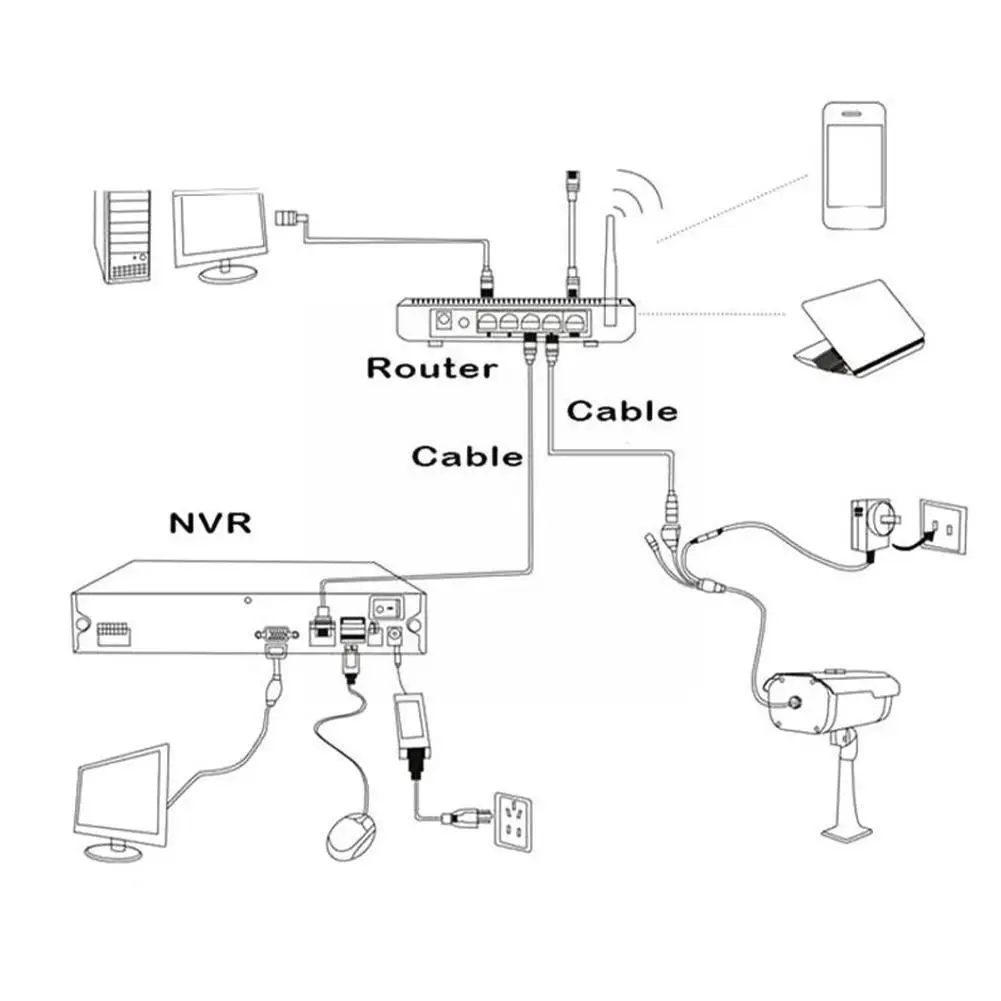 Router

Cable

Cable

NVR