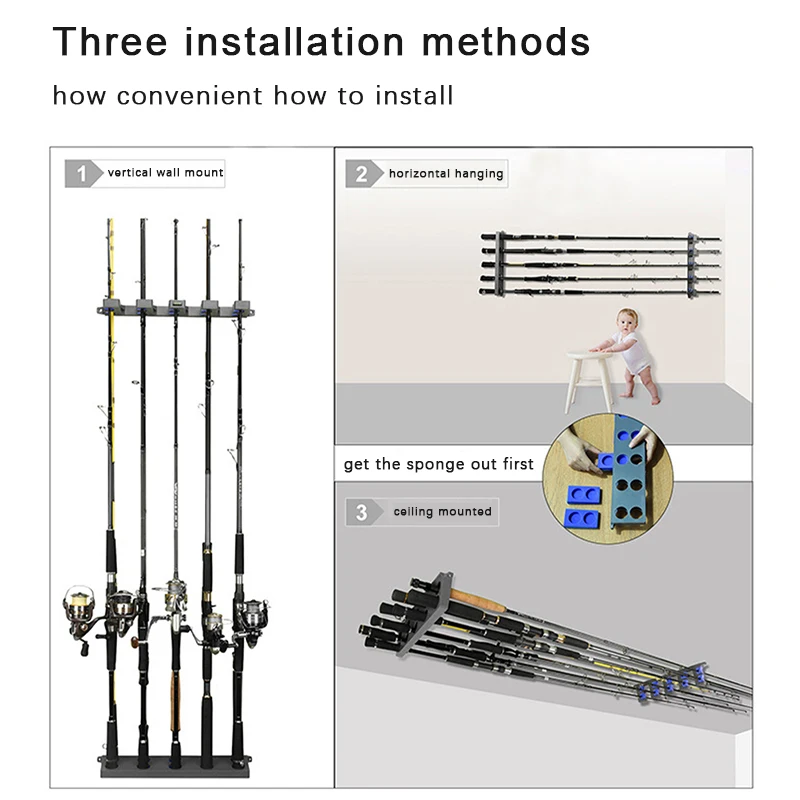 Three installation methods

how convenient how to install

1 vertical wall mount

2 horizontal hanging

get the sponge out first

3 ceiling mounted