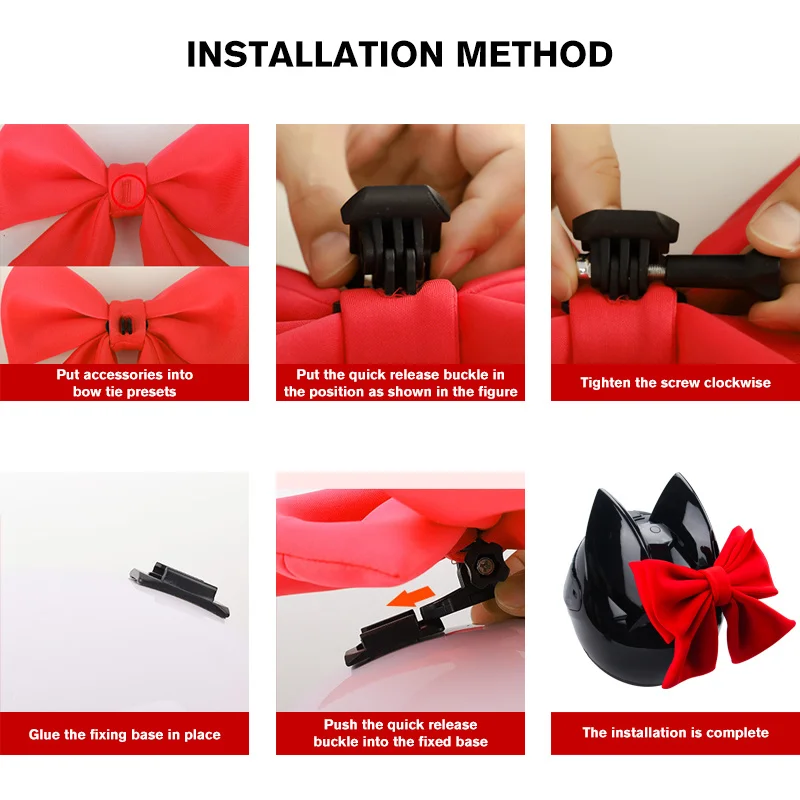 INSTALLATION METHOD

Put accessories into bow tie presets

Put the quick release buckle in the position as shown in the figure

Tighten the screw clockwise

Glue the fixing base in place

Push the quick release buckle into the fixed base

The installation is complete